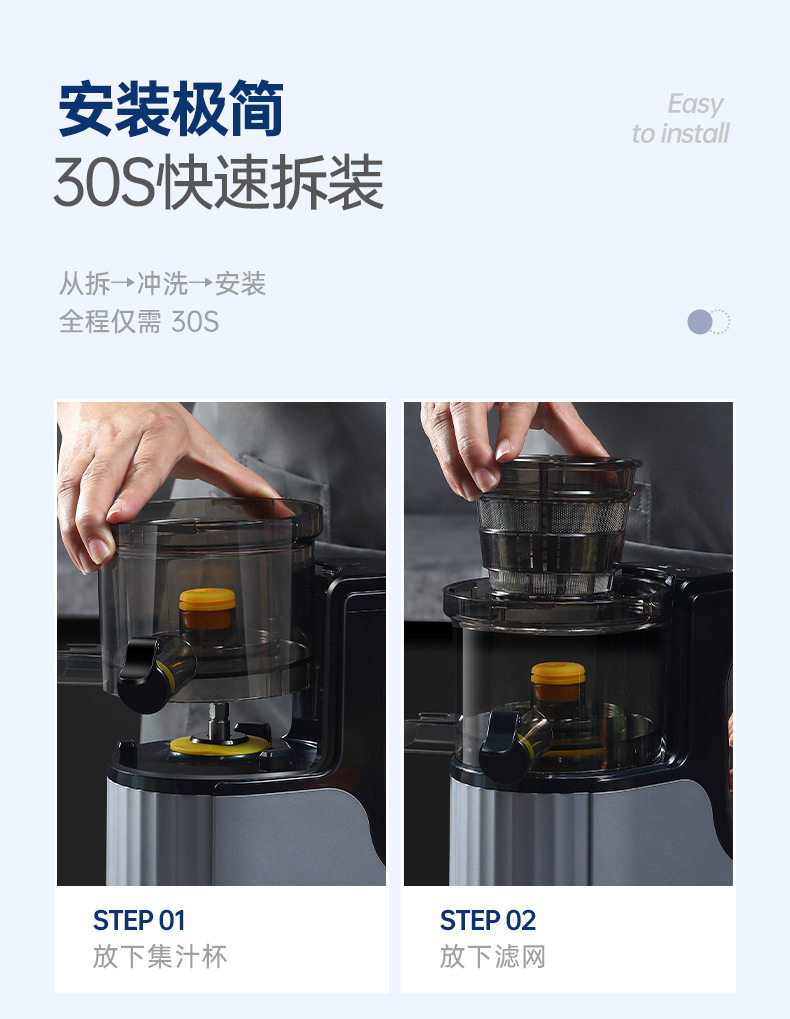 安装极简
30S快速拆装

Easy
to install

从拆→冲洗→安装
全程仅需 30S

STEP 01
放下集汁杯

STEP 02
放下滤网