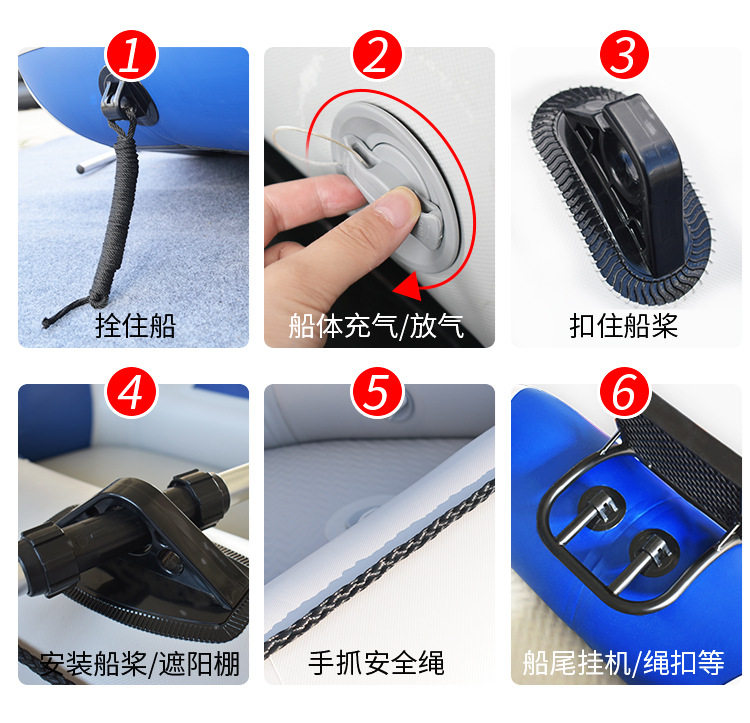 1
拴住船

2
船体充气/放气

3
扣住船桨

4
安装船桨/遮阳棚

5
手抓安全绳

6
船尾挂机/绳扣等