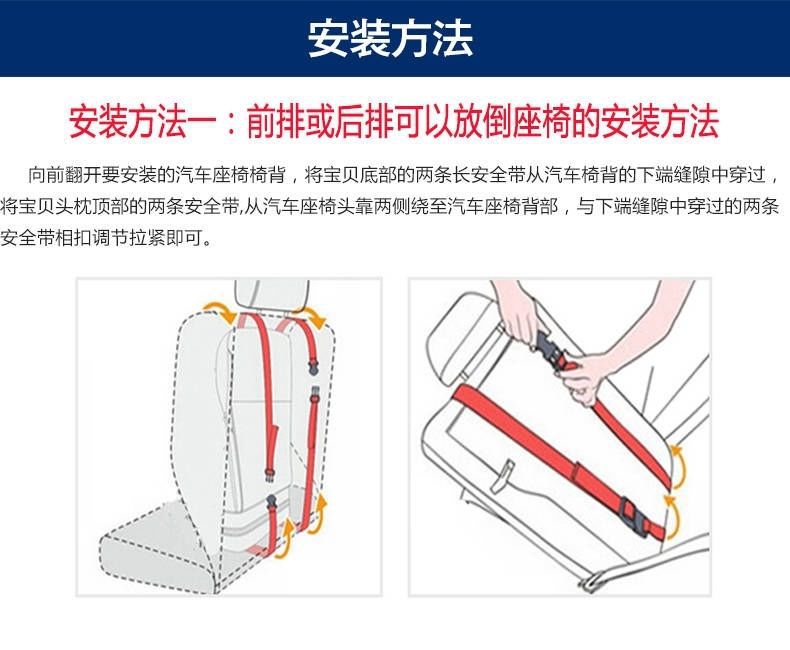 安装方法

安装方法一：前排或后排可以放倒座椅的安装方法

向前翻开要安装的汽车座椅椅背，将宝贝底部的两条长安全带从汽车椅背的下端缝隙中穿过，将宝贝头枕顶部的两条安全带,从汽车座椅头靠两侧绕至汽车座椅背部，与下端缝隙中穿过的两条安全带相扣调节拉紧即可。