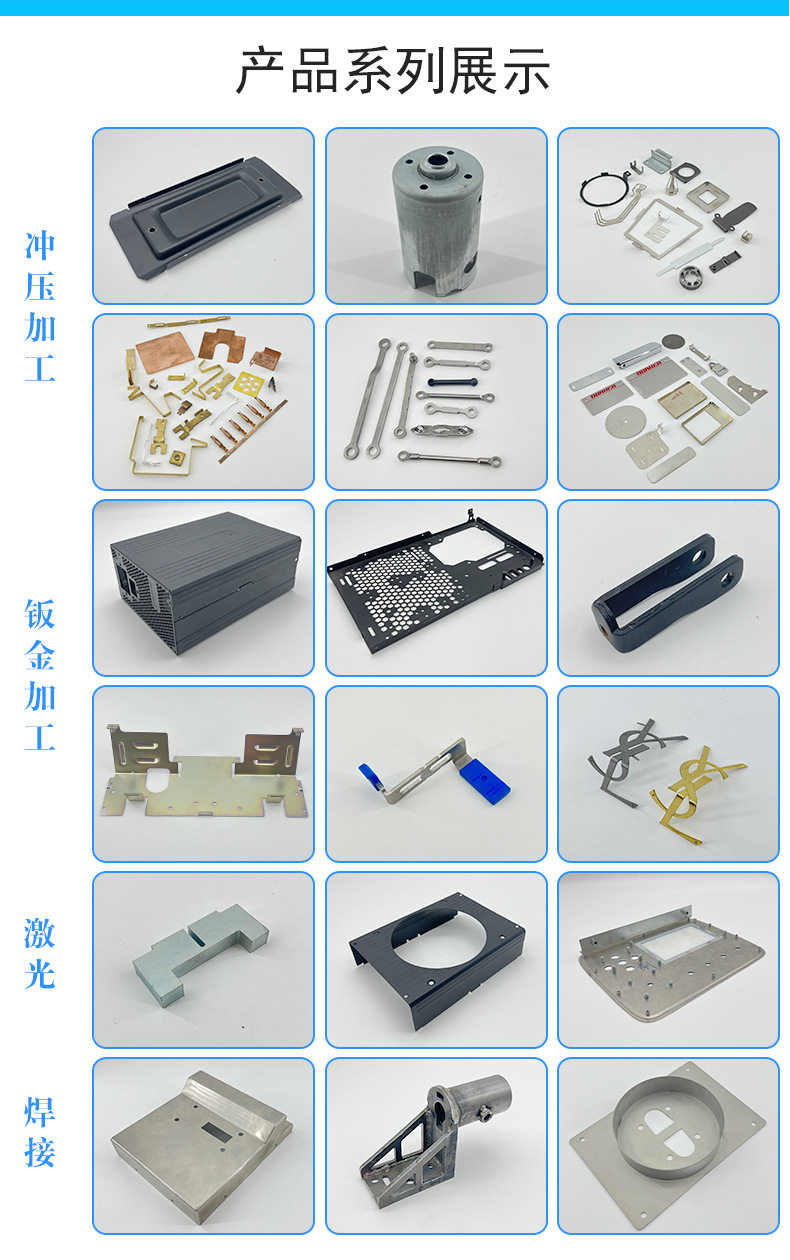 产品系列展示

冲压加工

钣金加工

激光

焊接