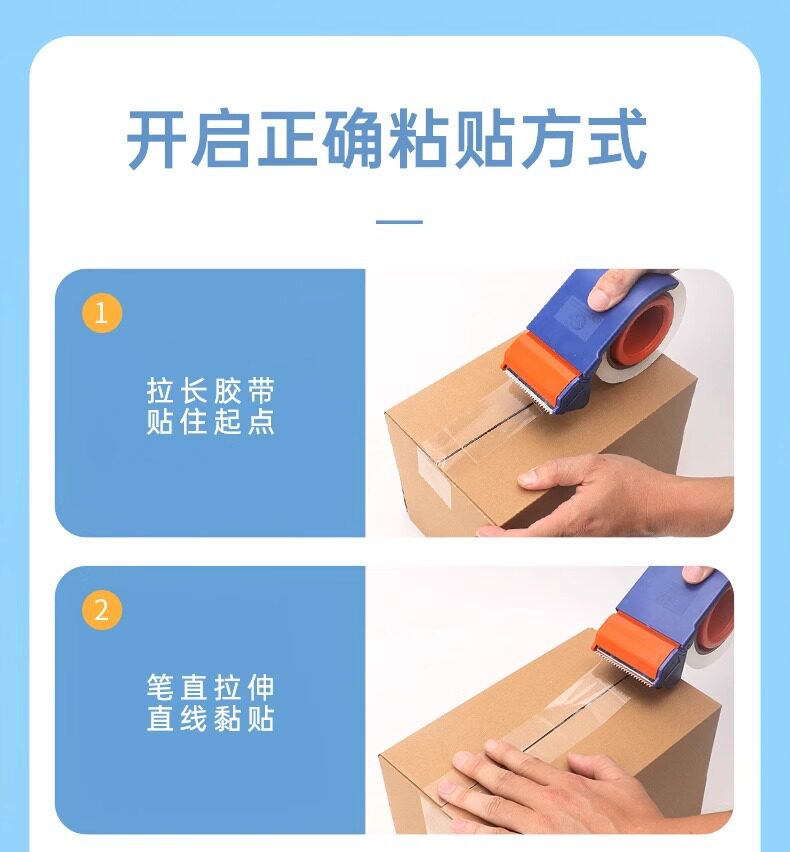 开启正确粘贴方式

1

拉长胶带
贴住起点

2

笔直拉伸
直线黏贴