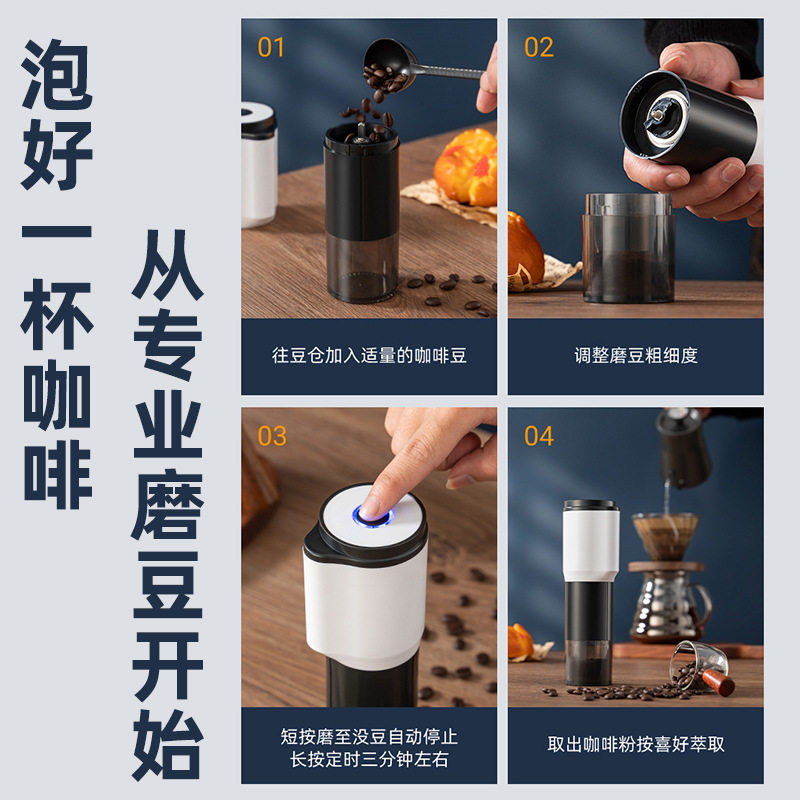 泡好一杯咖啡

从专业磨豆开始

01

往豆仓加入适量的咖啡豆

02

调整磨豆粗细度

03

短按磨至没豆自动停止
长按定时三分钟左右

04

取出咖啡粉按喜好萃取