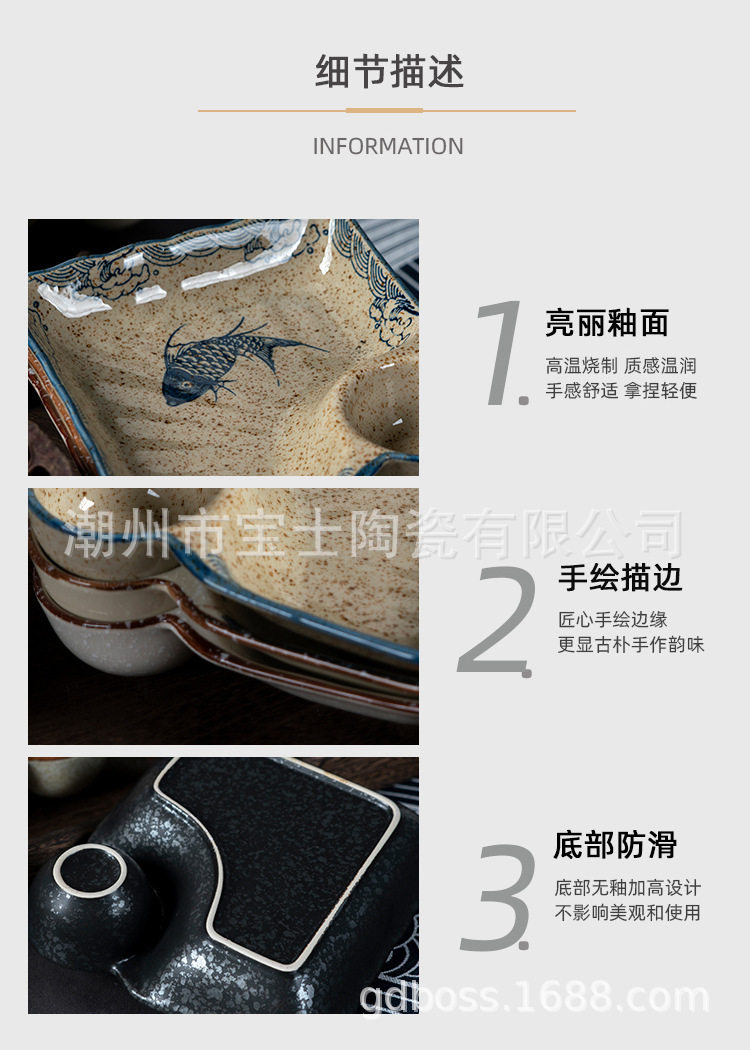 细节描述

INFORMATION

1.

亮丽釉面

高温烧制 质感温润
手感舒适 拿捏轻便

潮州市宝士陶瓷有限公司

2.

手绘描边

匠心手绘边缘
更显古朴手作韵味

3.

底部防滑

底部无釉加高设计
不影响美观和使用

gdboss.1688.com