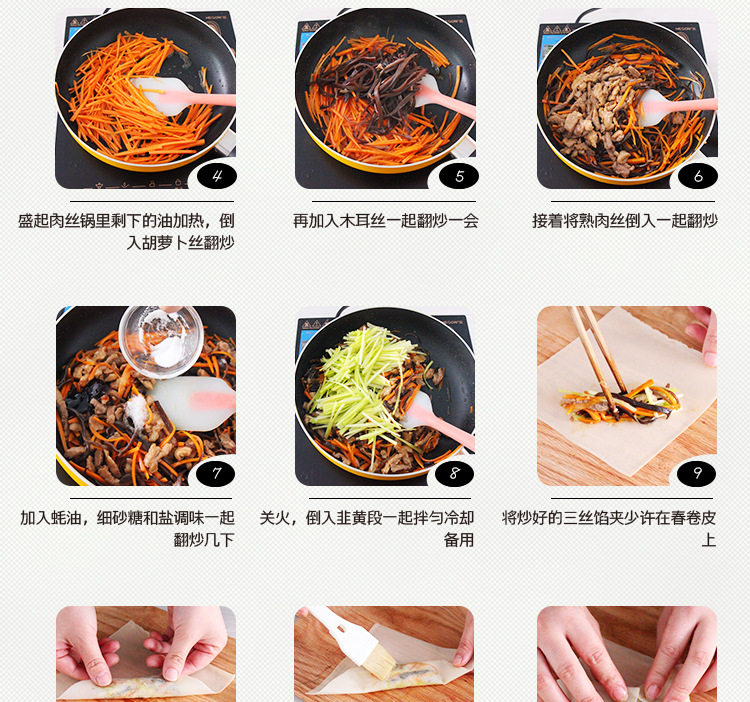 4

盛起肉丝锅里剩下的油加热，倒入胡萝卜丝翻炒

5

再加入木耳丝一起翻炒一会

6

接着将熟肉丝倒入一起翻炒

7

加入蚝油，细砂糖和盐调味一起翻炒几下

8

关火，倒入韭黄段一起拌匀冷却备用

9

将炒好的三丝馅夹少许在春卷皮上