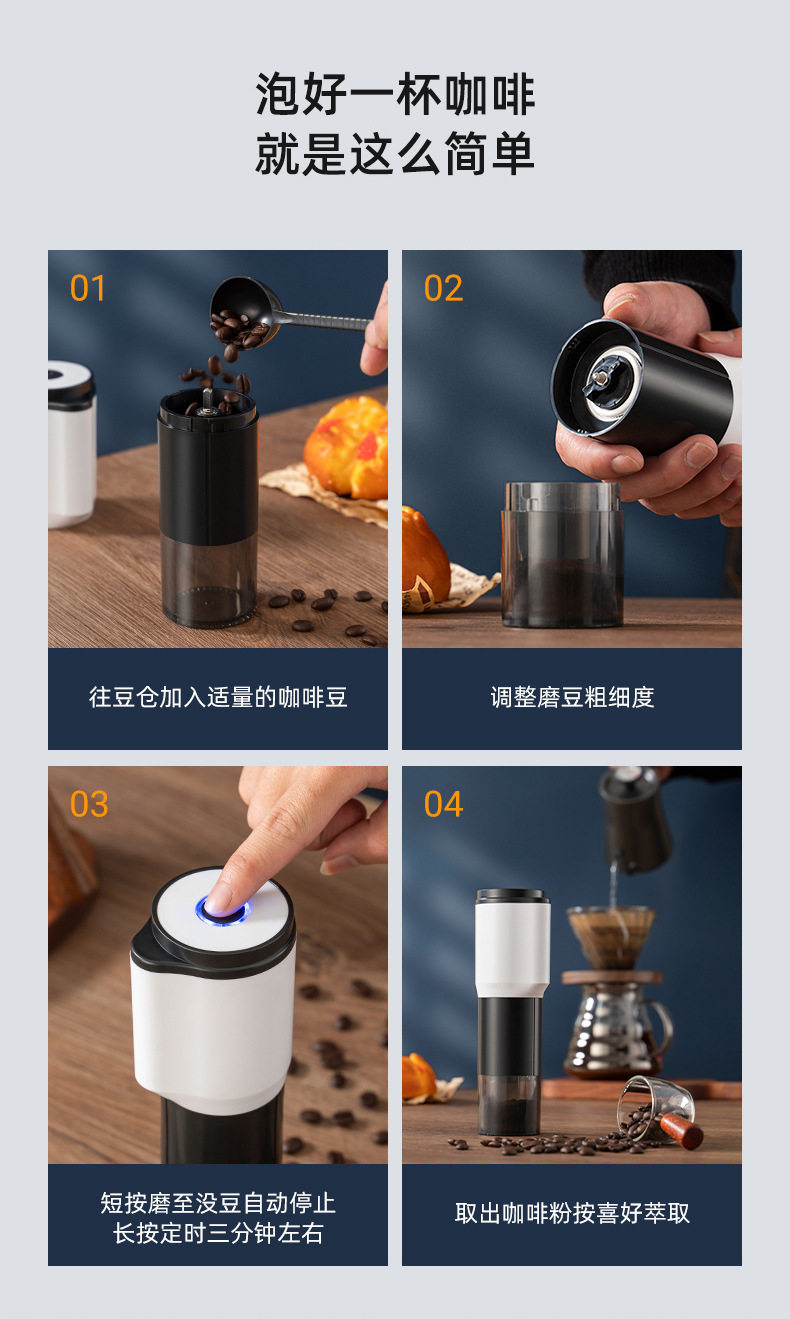 泡好一杯咖啡
就是这么简单

01

往豆仓加入适量的咖啡豆

02

调整磨豆粗细度

03

短按磨至没豆自动停止
长按定时三分钟左右

04

取出咖啡粉按喜好萃取