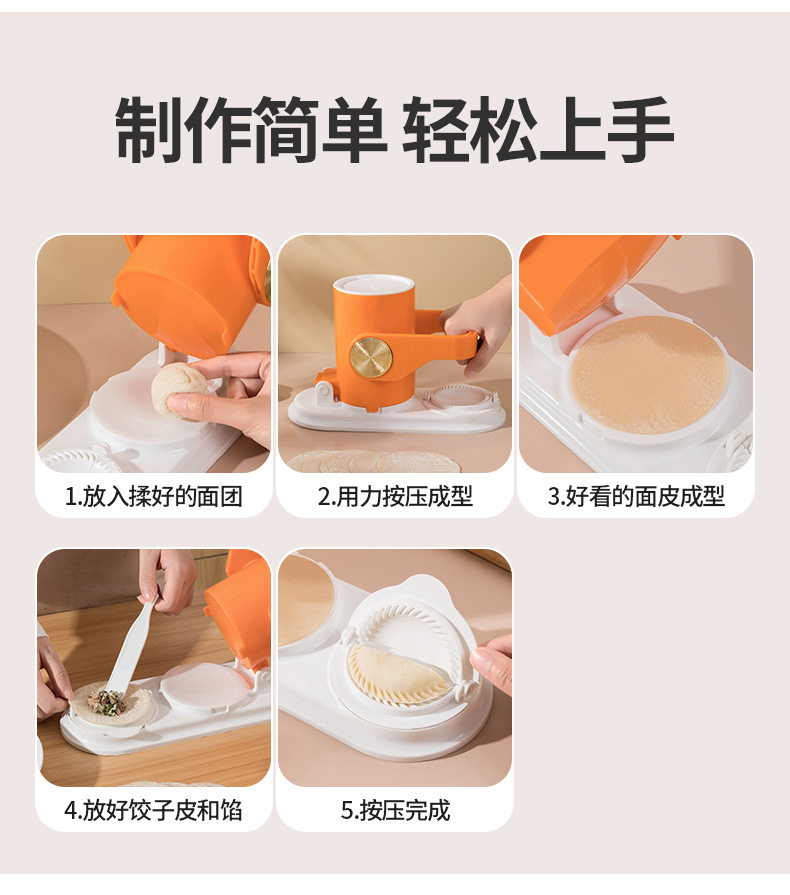 制作简单 轻松上手

1.放入揉好的面团

2.用力按压成型

3.好看的面皮成型

4.放好饺子皮和馅

5.按压完成