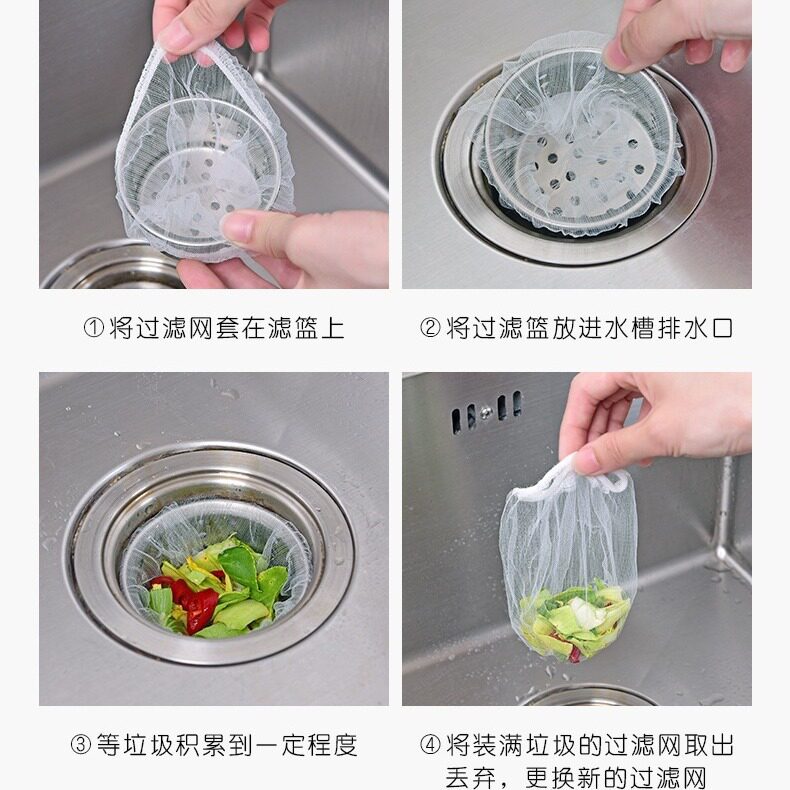 ①将过滤网套在滤篮上

②将过滤篮放进水槽排水口

③等垃圾积累到一定程度

④将装满垃圾的过滤网取出丢弃，更换新的过滤网