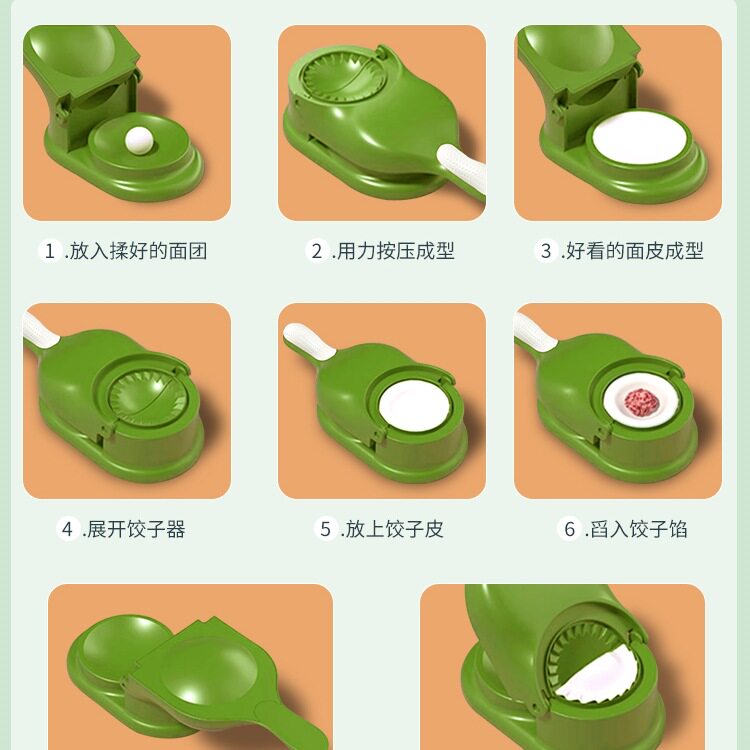 1 .放入揉好的面团

2 .用力按压成型

3 .好看的面皮成型

4 .展开饺子器

5 .放上饺子皮

6 .舀入饺子馅