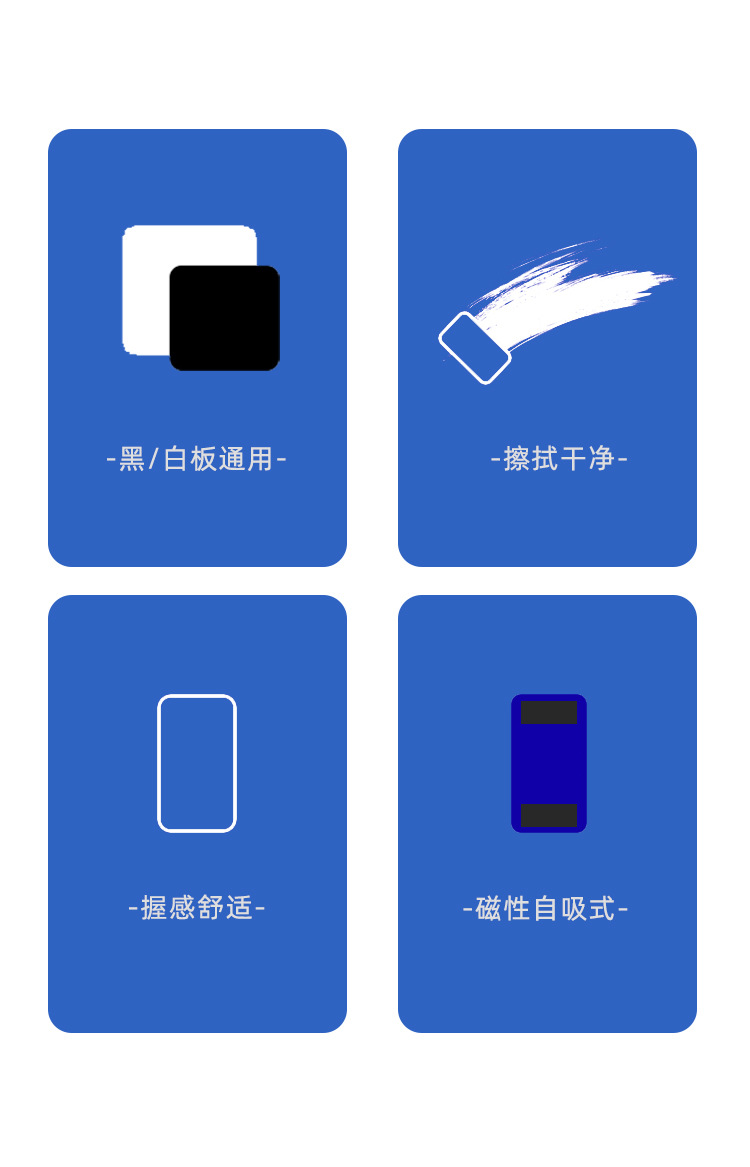 -黑/白板通用-

-擦拭干净-

-握感舒适-

-磁性自吸式-