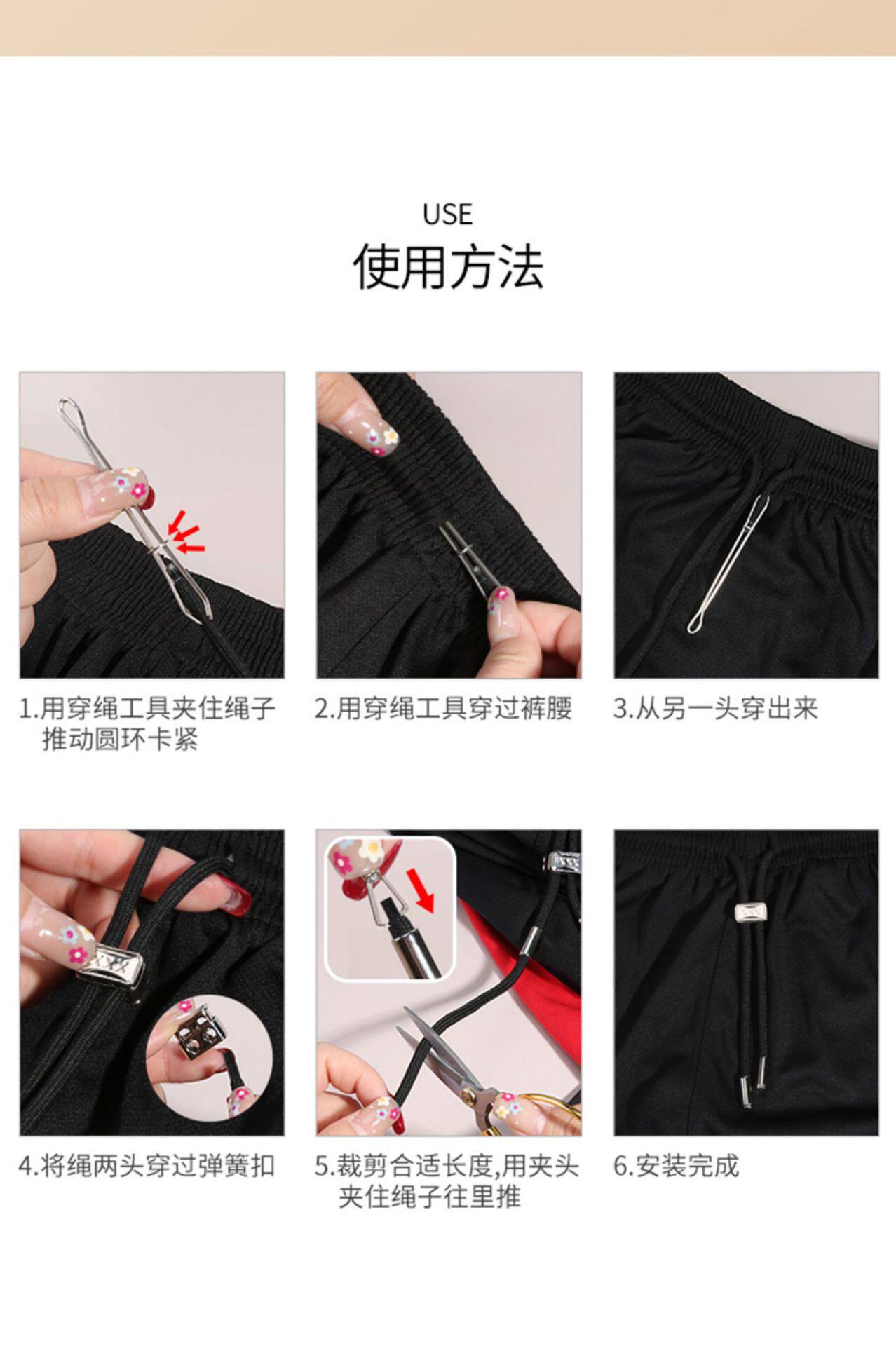 USE
使用方法

1.用穿绳工具夹住绳子推动圆环卡紧

2.用穿绳工具穿过裤腰

3.从另一头穿出来

4.将绳两头穿过弹簧扣

5.裁剪合适长度,用夹头夹住绳子往里推

6.安装完成