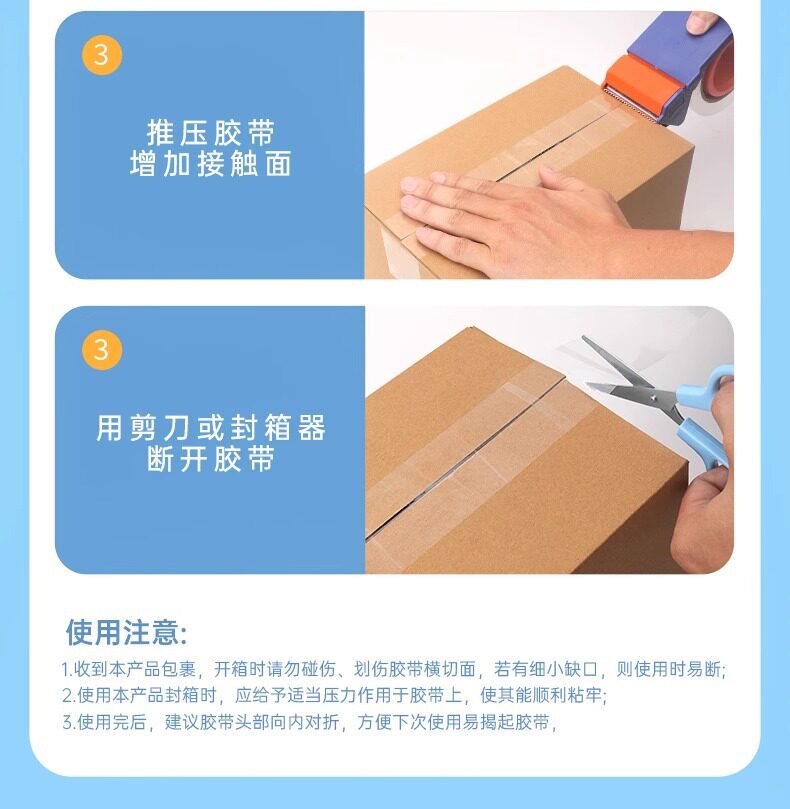 3

推压胶带
增加接触面

3

用剪刀或封箱器
断开胶带

使用注意:

1.收到本产品包裹，开箱时请勿碰伤、划伤胶带横切面，若有细小缺口，则使用时易断;
2.使用本产品封箱时，应给予适当压力作用于胶带上，使其能顺利粘牢;
3.使用完后，建议胶带头部向内对折，方便下次使用易揭起胶带，