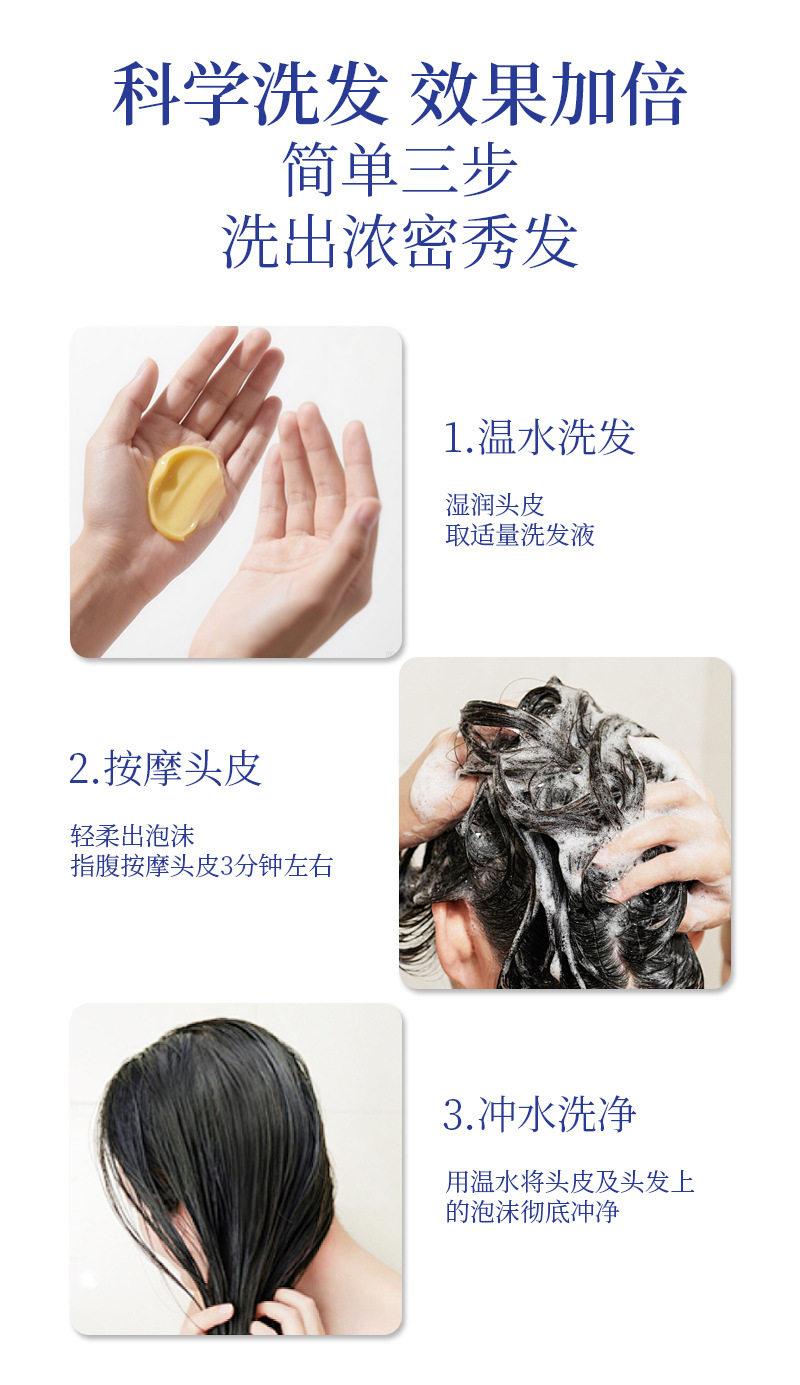 科学洗发 效果加倍
简单三步
洗出浓密秀发

1.温水洗发

湿润头皮
取适量洗发液

2.按摩头皮

轻柔出泡沫
指腹按摩头皮3分钟左右

3.冲水洗净

用温水将头皮及头发上的泡沫彻底冲净