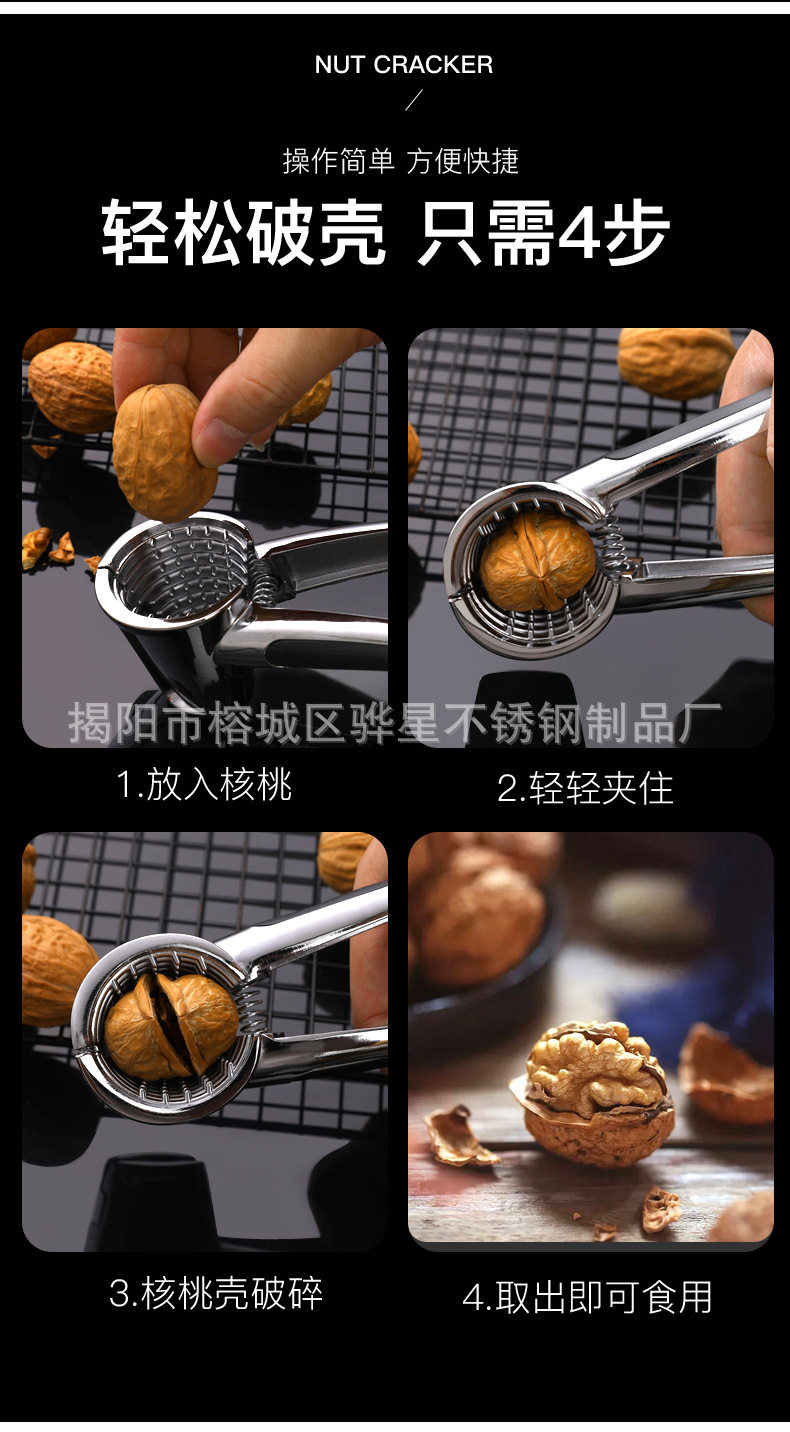 NUT CRACKER

操作简单 方便快捷

轻松破壳 只需4步

揭阳市榕城区骅星不锈钢制品厂

1.放入核桃

2.轻轻夹住

3.核桃壳破碎

4.取出即可食用