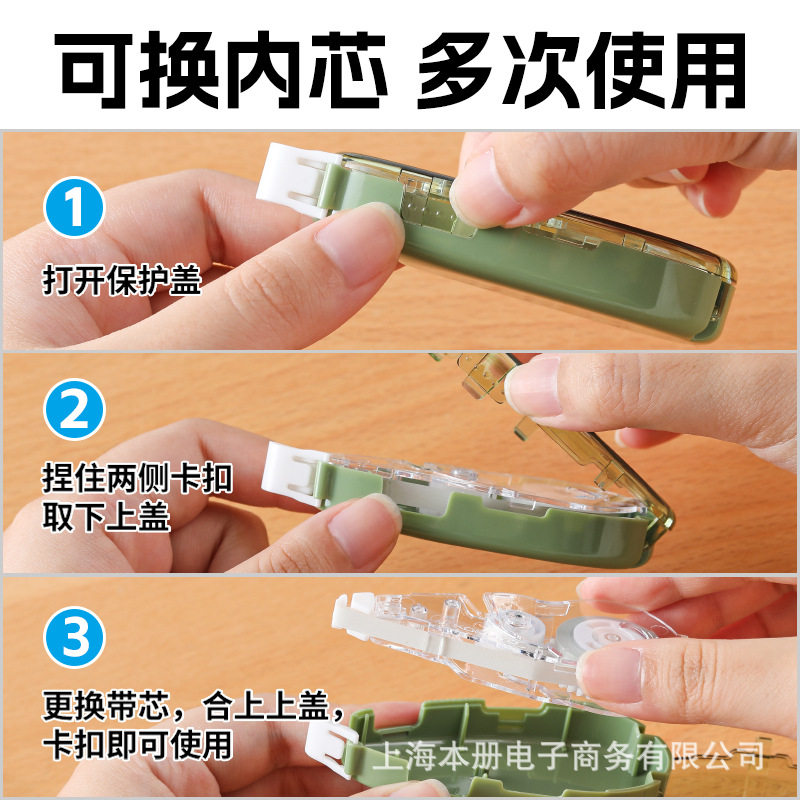 可换内芯 多次使用

1
打开保护盖

2
捏住两侧卡扣
取下上盖

3
更换带芯，合上上盖，
卡扣即可使用

上海本册电子商务有限公司