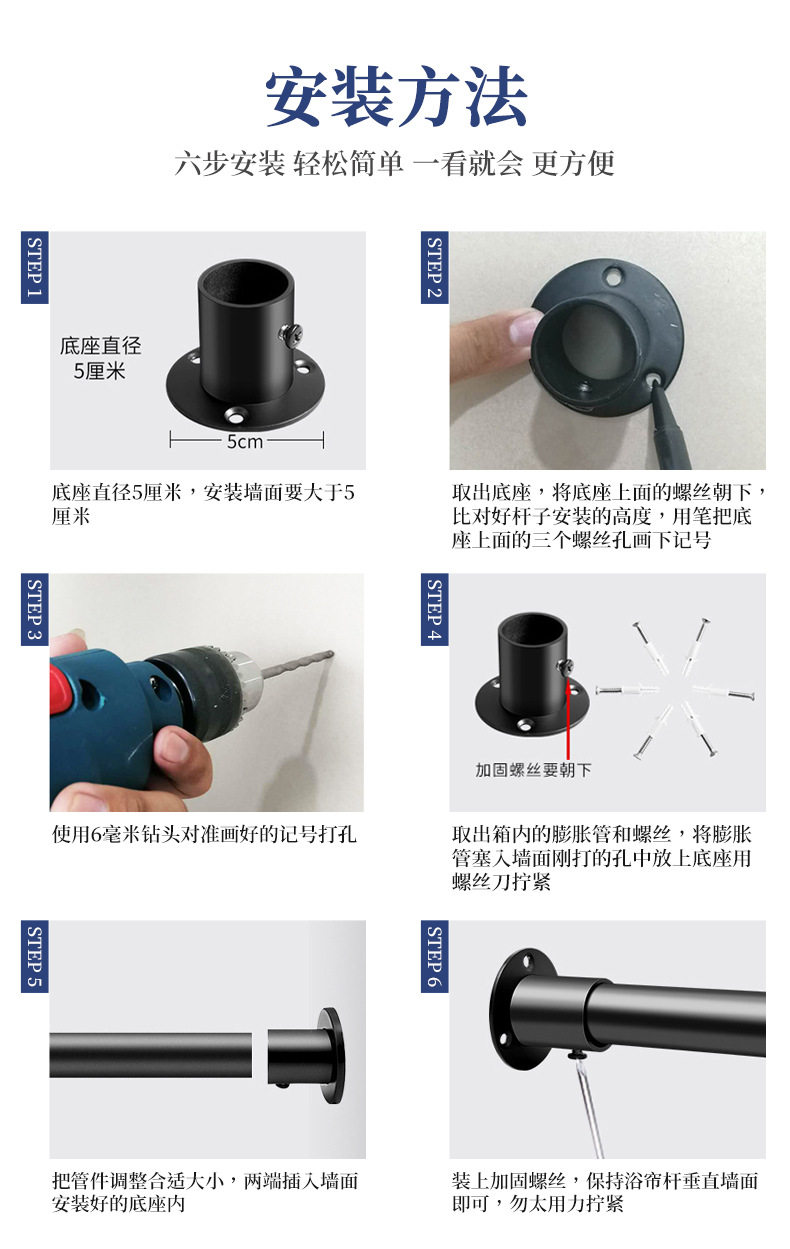 安装方法

六步安装 轻松简单 一看就会 更方便

STEP 1

底座直径
5厘米

5cm

底座直径5厘米，安装墙面要大于5厘米

STEP 2

取出底座，将底座上面的螺丝朝下，比对好杆子安装的高度，用笔把底座上面的三个螺丝孔画下记号

STEP 3

使用6毫米钻头对准画好的记号打孔

STEP 4

加固螺丝要朝下

取出箱内的膨胀管和螺丝，将膨胀管塞入墙面刚打的孔中放上底座用螺丝刀拧紧

STEP 5

把管件调整合适大小，两端插入墙面安装好的底座内

STEP 6

装上加固螺丝，保持浴帘杆垂直墙面即可，勿太用力拧紧