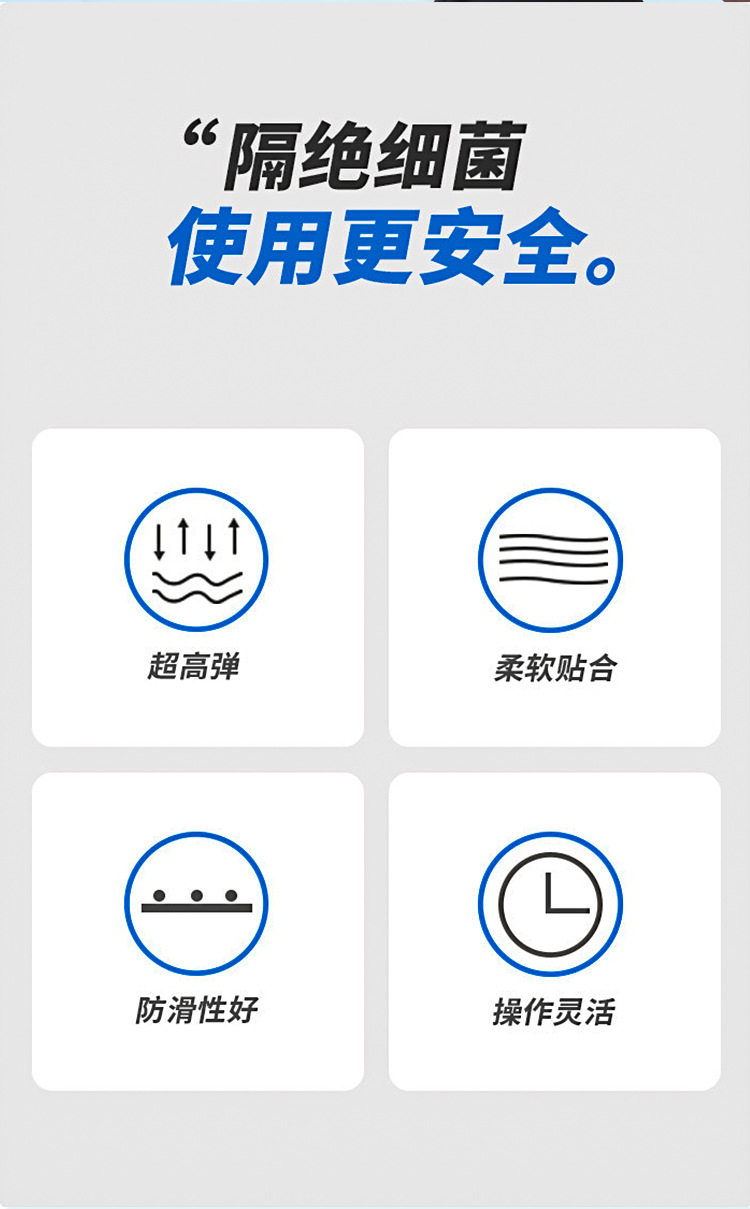 “隔绝细菌
使用更安全。

超高弹

柔软贴合

防滑性好

操作灵活