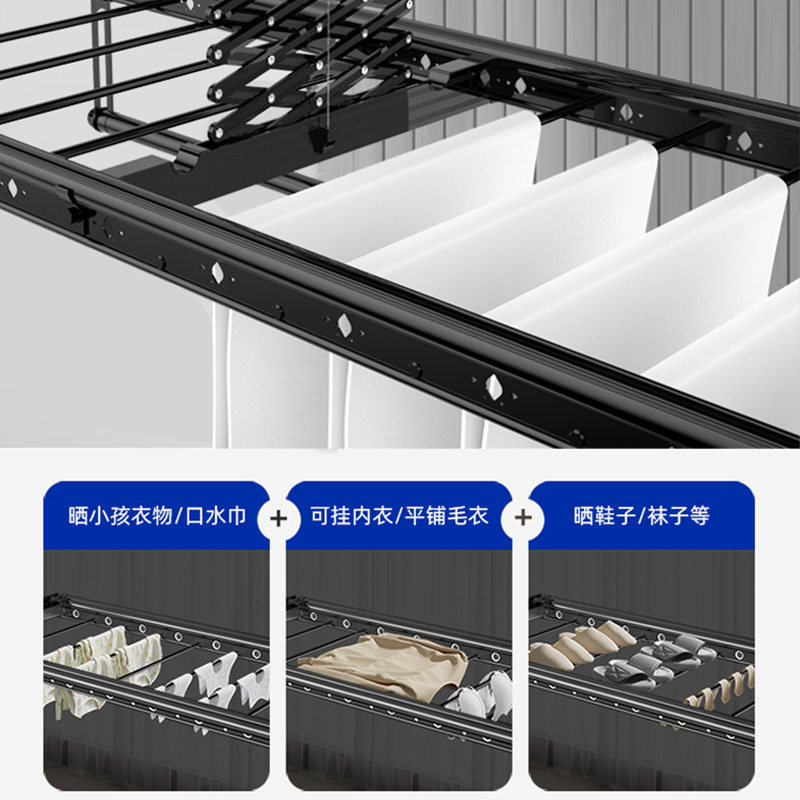 晒小孩衣物/口水巾 + 可挂内衣/平铺毛衣 + 晒鞋子/袜子等