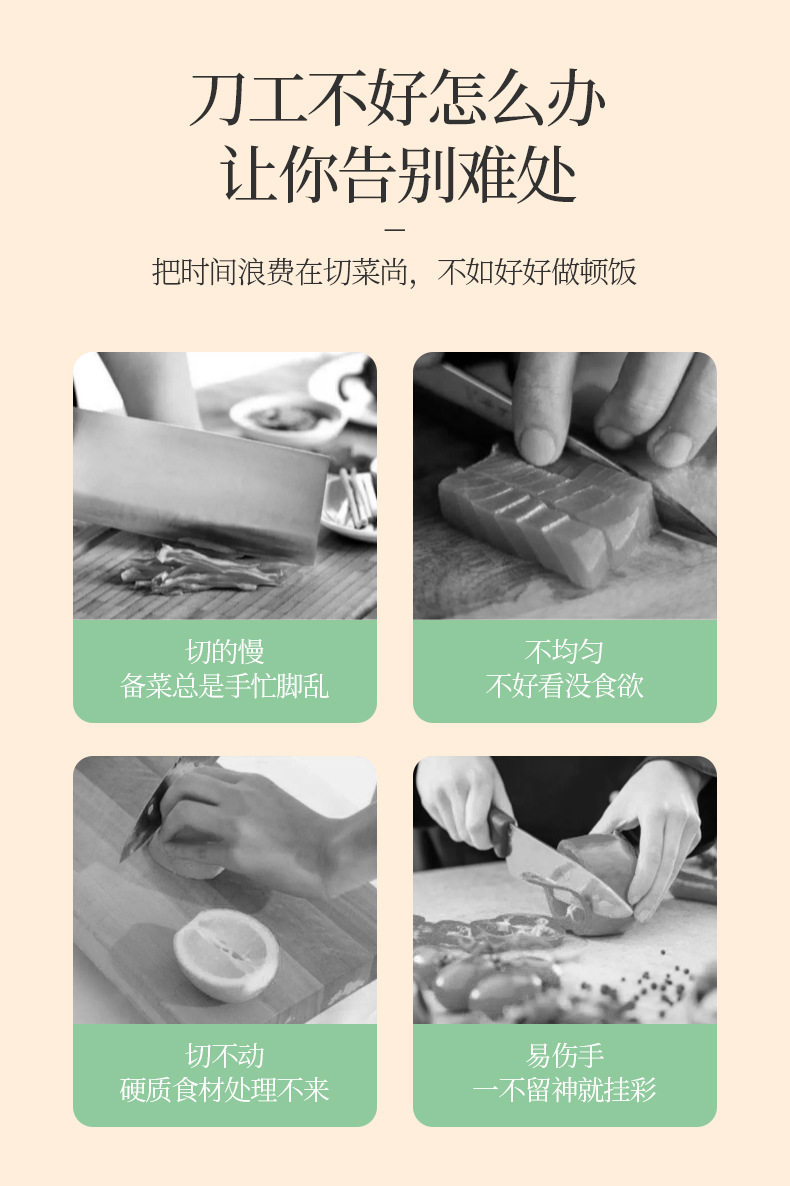 刀工不好怎么办
让你告别难处

把时间浪费在切菜尚，不如好好做顿饭

切的慢
备菜总是手忙脚乱

不均匀
不好看没食欲

切不动
硬质食材处理不来

易伤手
一不留神就挂彩