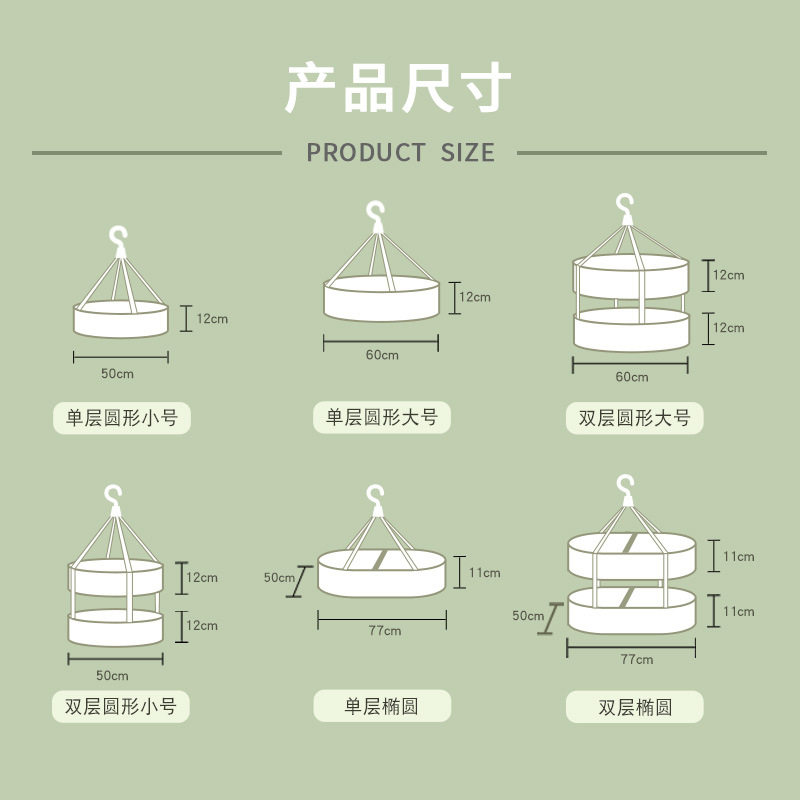 产品尺寸

PRODUCT SIZE

12cm
50cm
单层圆形小号

12cm
60cm
单层圆形大号

12cm
12cm
60cm
双层圆形大号

12cm
12cm
50cm
双层圆形小号

50cm
11cm
77cm
单层椭圆

11cm
11cm
50cm
77cm
双层椭圆