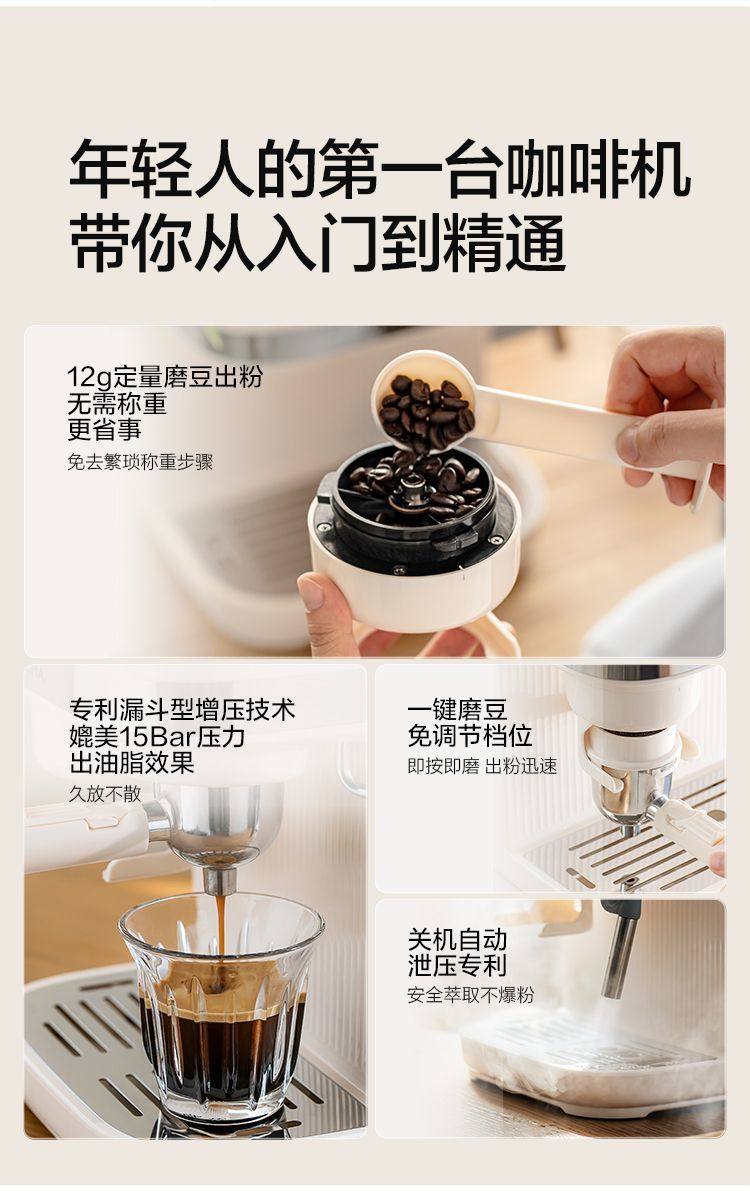 年轻人的第一台咖啡机
带你从入门到精通

12g定量磨豆出粉
无需称重
更省事

免去繁琐称重步骤

专利漏斗型增压技术
媲美15Bar压力
出油脂效果

久放不散

一键磨豆
免调节档位

即按即磨 出粉迅速

关机自动
泄压专利

安全萃取不爆粉