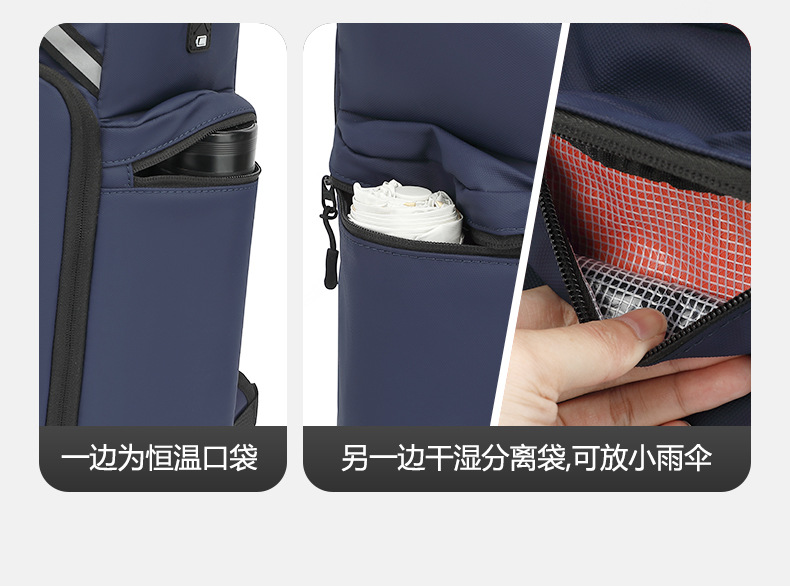 一边为恒温口袋

另一边干湿分离袋,可放小雨伞