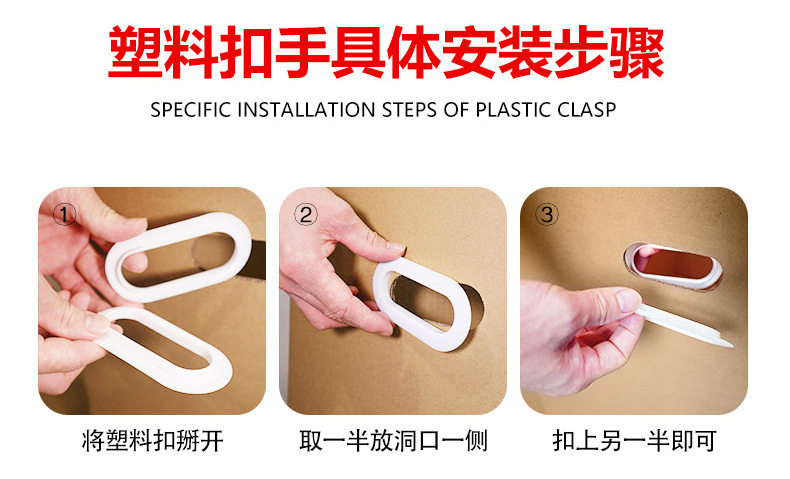 塑料扣手具体安装步骤

SPECIFIC INSTALLATION STEPS OF PLASTIC CLASP

①

将塑料扣掰开

②

取一半放洞口一侧

③

扣上另一半即可