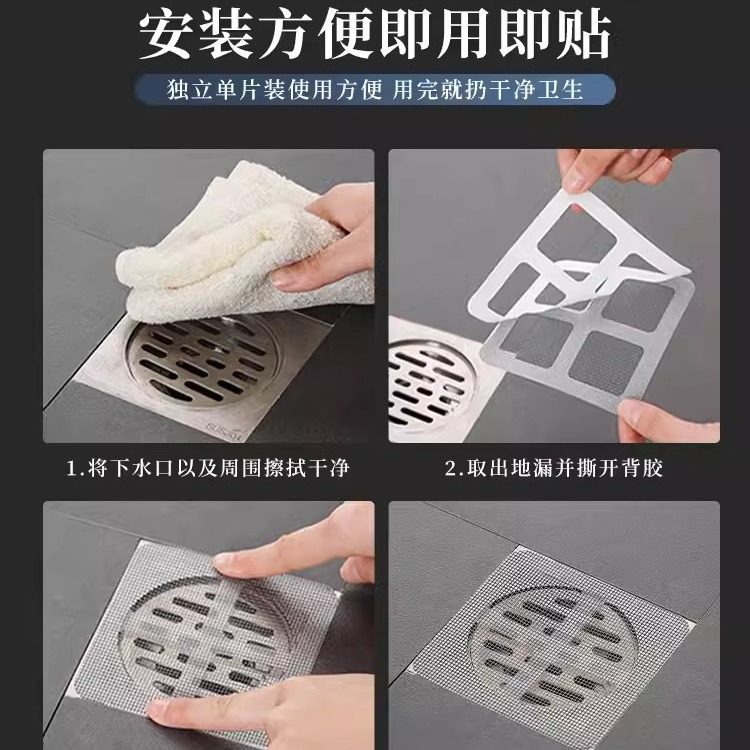 安装方便即用即贴

独立单片装使用方便 用完就扔干净卫生

1.将下水口以及周围擦拭干净

2.取出地漏并撕开背胶