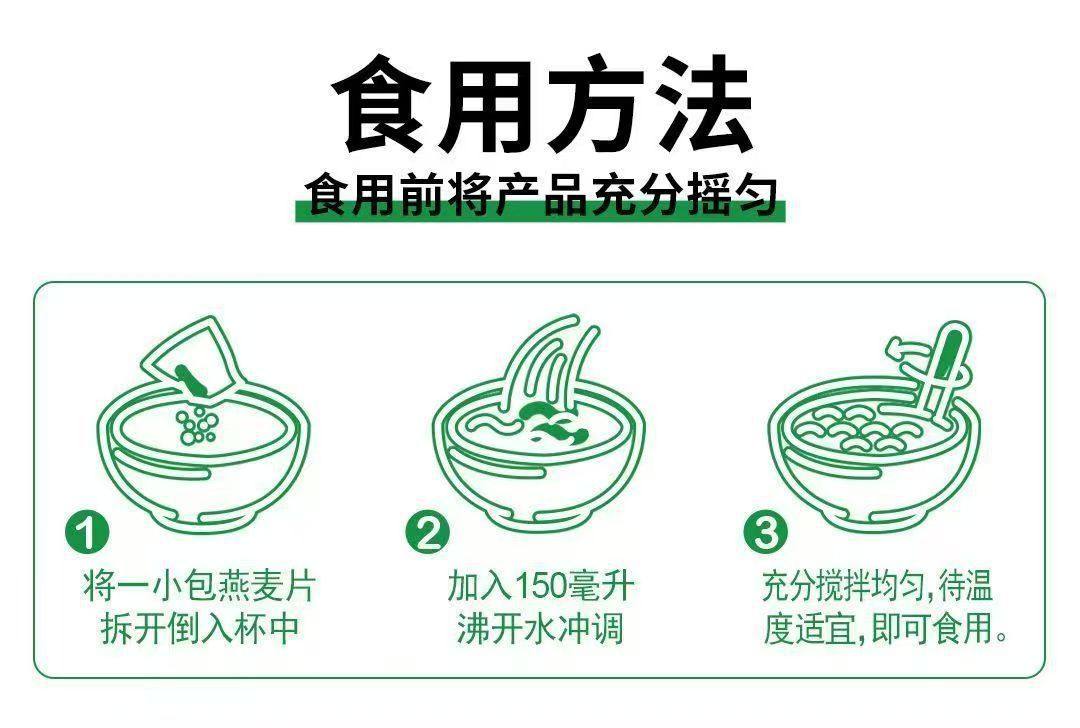 食用方法
食用前将产品充分摇匀

1
将一小包燕麦片拆开倒入杯中

2
加入150毫升沸开水冲调

3
充分搅拌均匀,待温度适宜,即可食用。