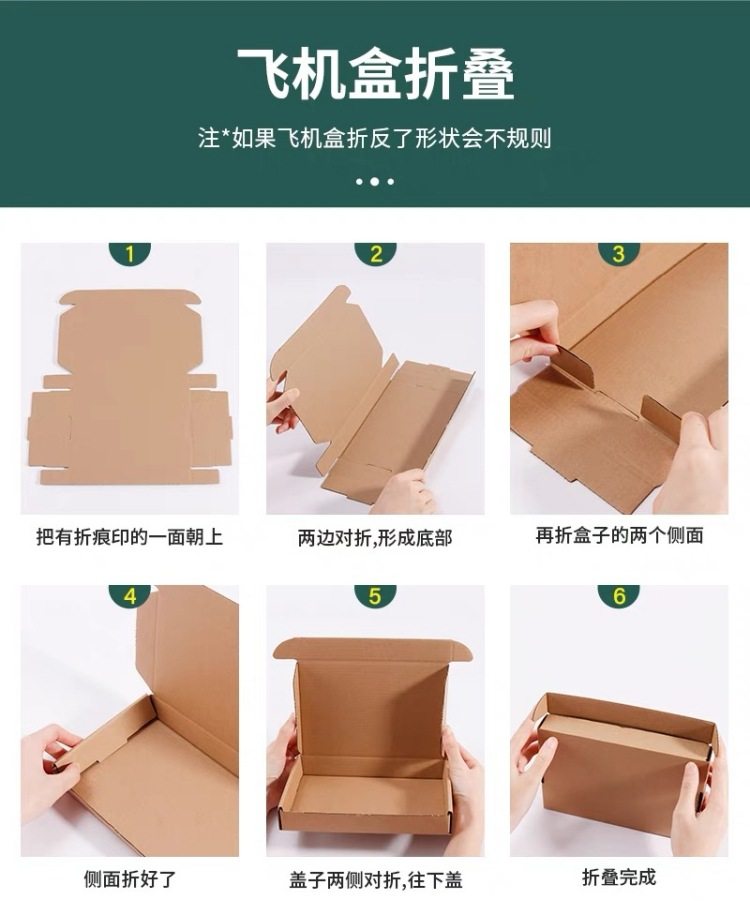 飞机盒折叠

注*如果飞机盒折反了形状会不规则

1
把有折痕印的一面朝上

2
两边对折,形成底部

3
再折盒子的两个侧面

4
侧面折好了

5
盖子两侧对折,往下盖

6
折叠完成