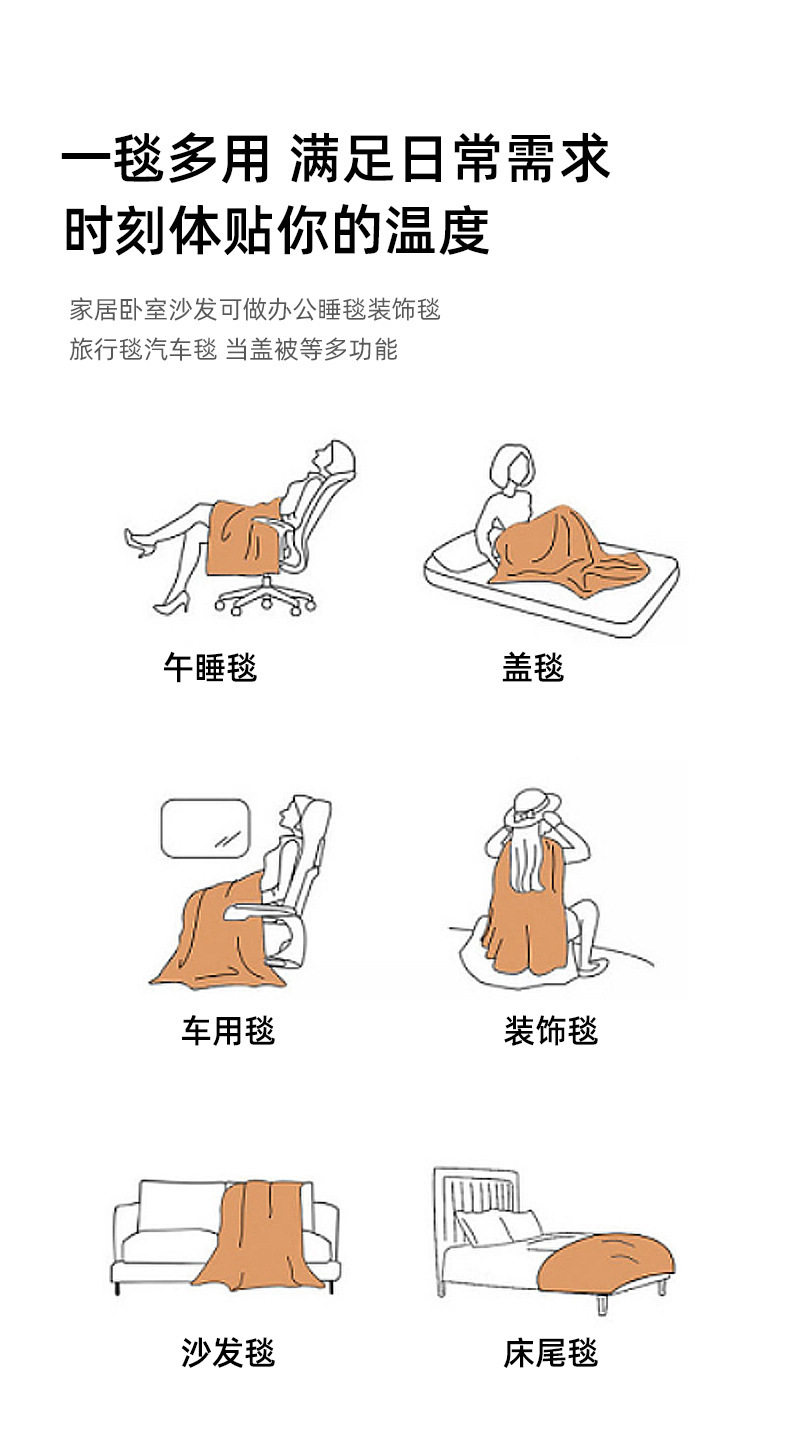 一毯多用 满足日常需求
时刻体贴你的温度

家居卧室沙发可做办公睡毯装饰毯
旅行毯汽车毯 当盖被等多功能

午睡毯

盖毯

车用毯

装饰毯

沙发毯

床尾毯