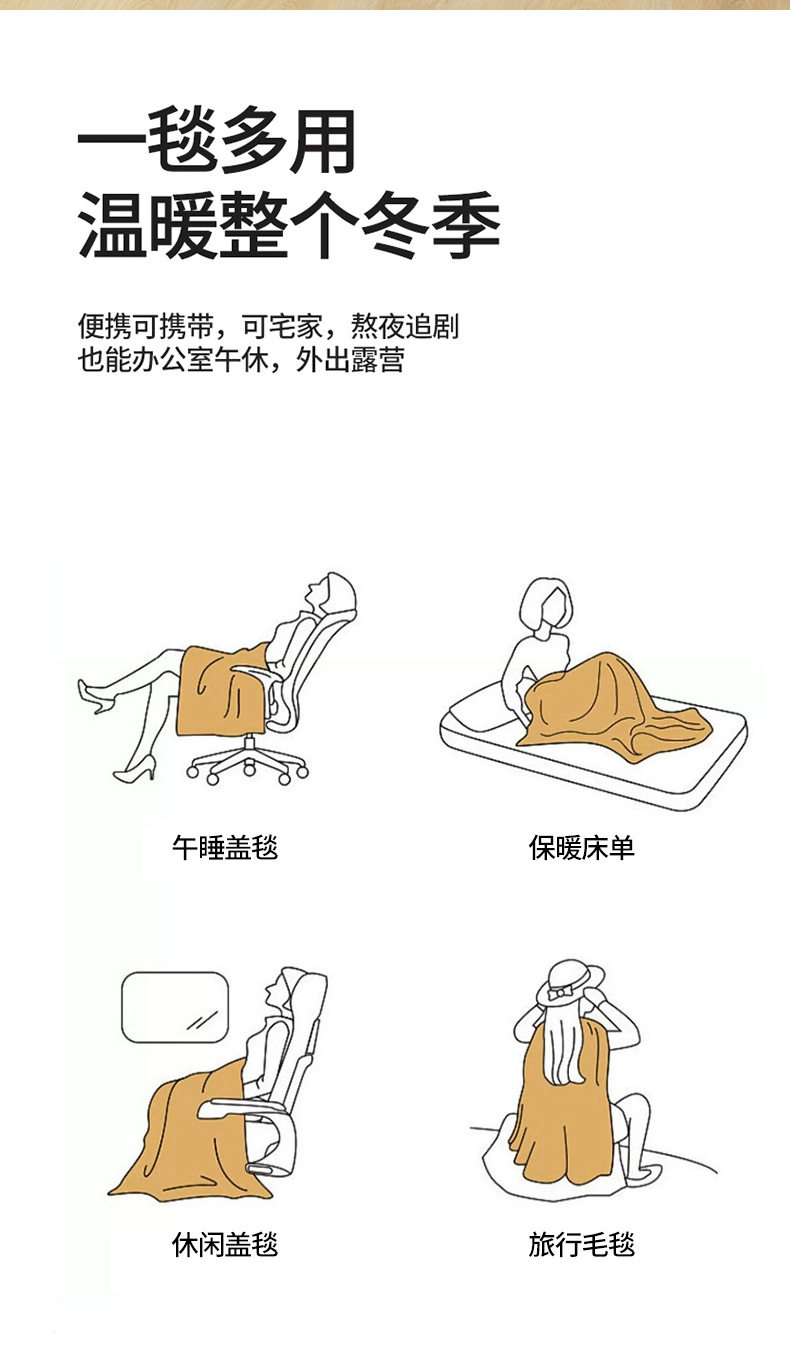 一毯多用
温暖整个冬季

便携可携带，可宅家，熬夜追剧
也能办公室午休，外出露营

午睡盖毯

保暖床单

休闲盖毯

旅行毛毯