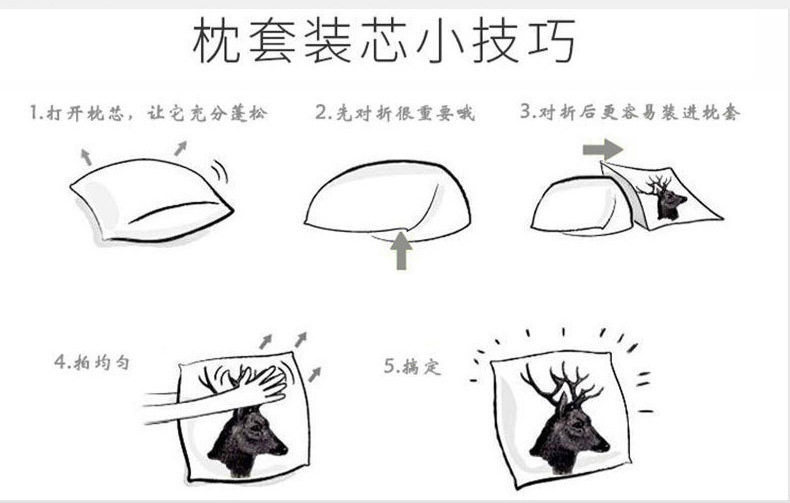 枕套装芯小技巧

1.打开枕芯，让它充分蓬松

2.先对折很重要哦

3.对折后更容易装进枕套

4.拍均匀

5.搞定