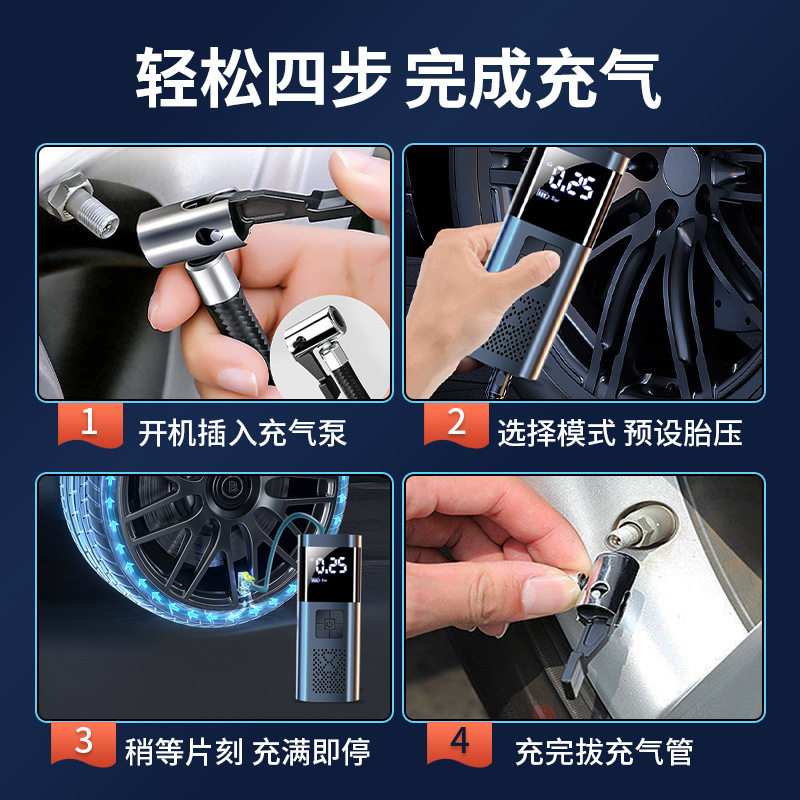 轻松四步 完成充气

0.25

1 开机插入充气泵

2 选择模式 预设胎压

0.25

3 稍等片刻 充满即停

4 充完拔充气管