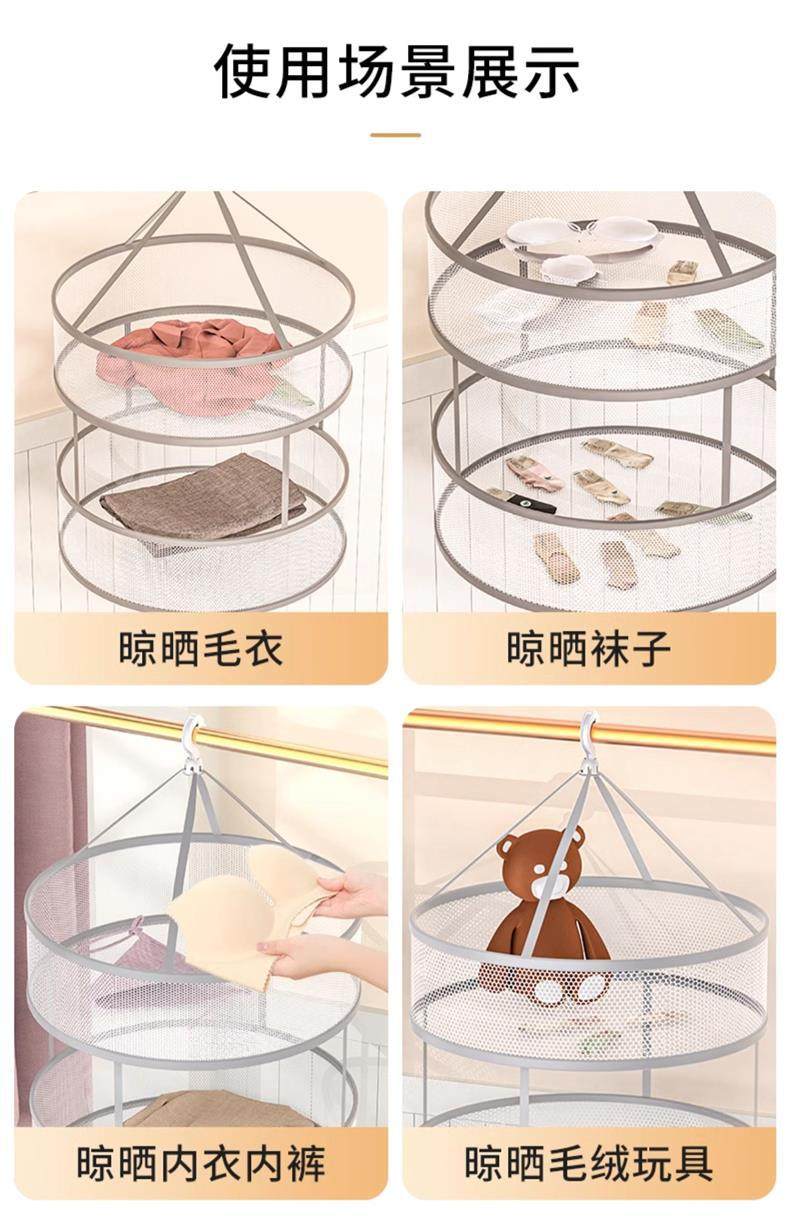 使用场景展示

晾晒毛衣

晾晒袜子

晾晒内衣内裤

晾晒毛绒玩具