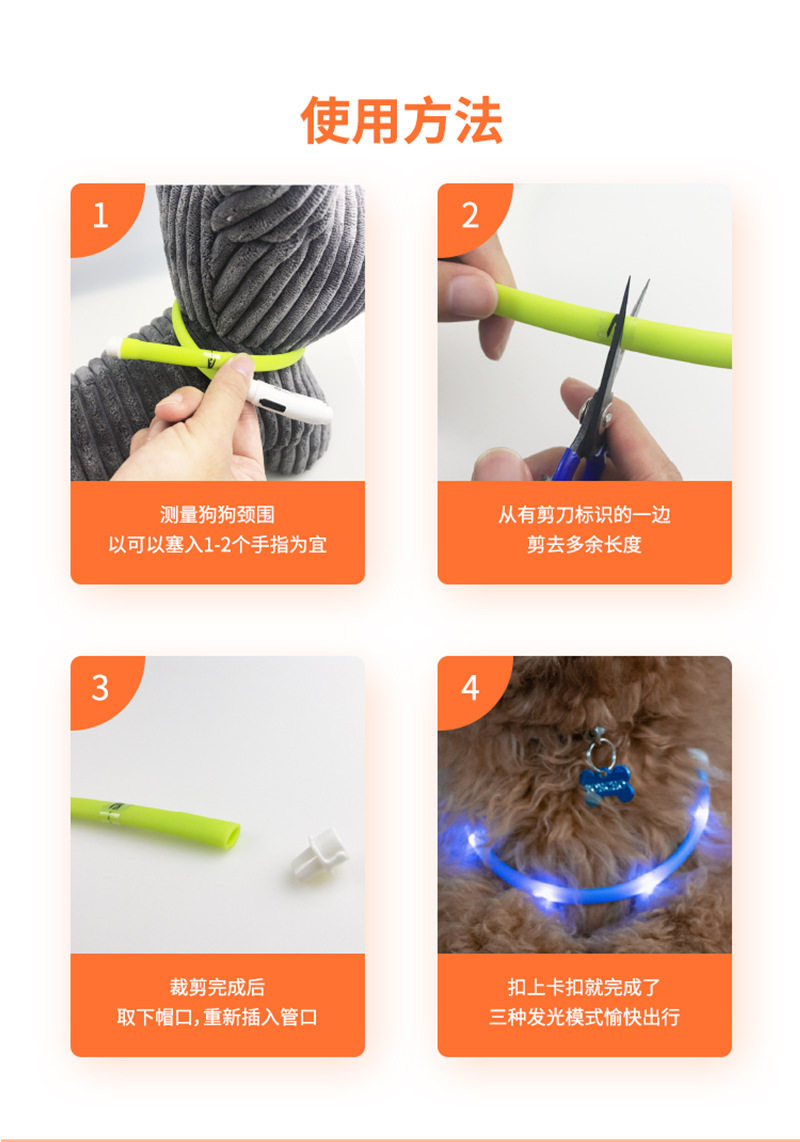 使用方法

1

测量狗狗颈围
以可以塞入1-2个手指为宜

2

从有剪刀标识的一边
剪去多余长度

3

裁剪完成后
取下帽口，重新插入管口

4

扣上卡扣就完成了
三种发光模式愉快出行