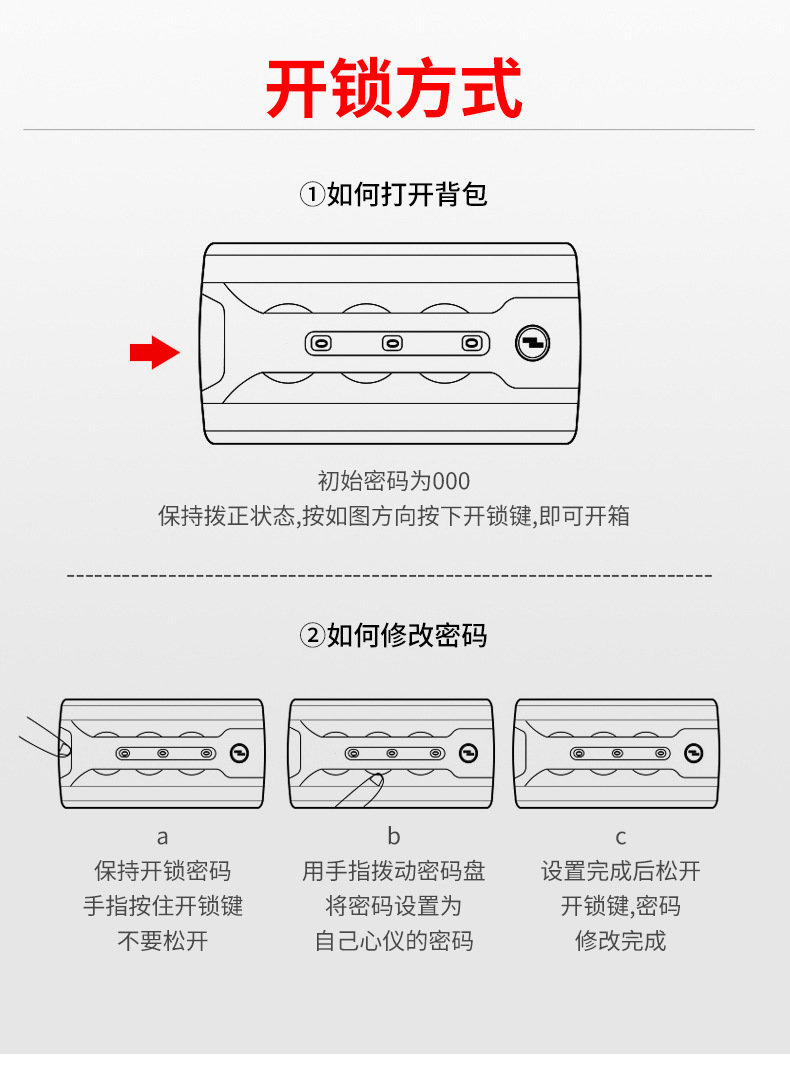 开锁方式

①如何打开背包

初始密码为000
保持拨正状态,按如图方向按下开锁键,即可开箱

②如何修改密码

a
保持开锁密码
手指按住开锁键
不要松开

b
用手指拨动密码盘
将密码设置为
自己心仪的密码

c
设置完成后松开
开锁键,密码
修改完成