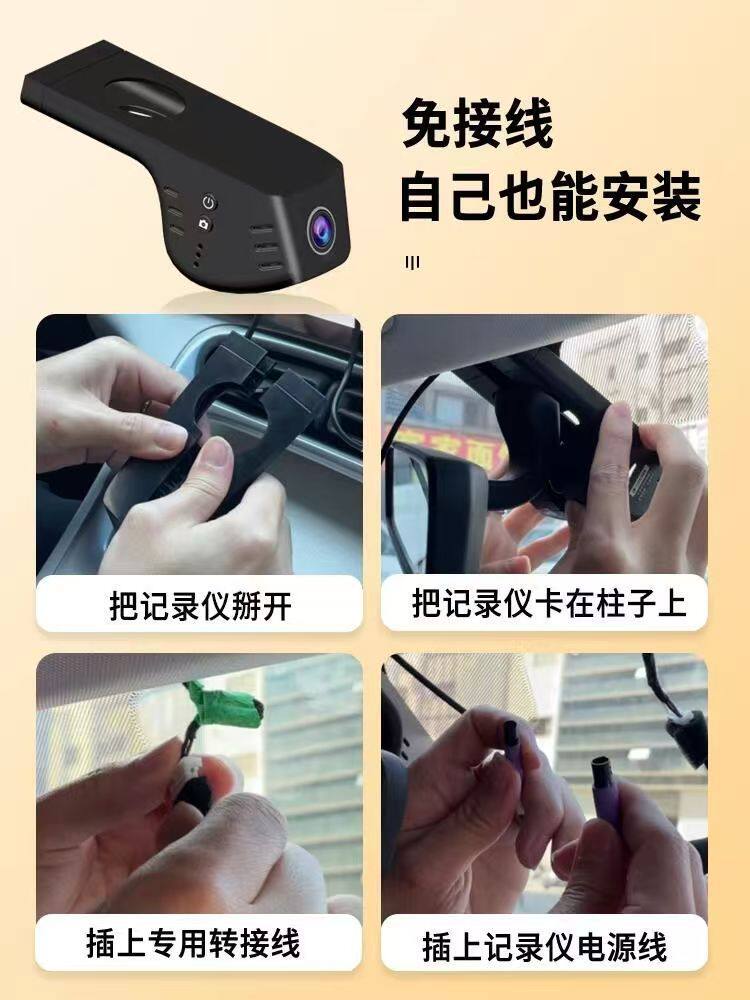 免接线
自己也能安装

把记录仪掰开

把记录仪卡在柱子上

插上专用转接线

插上记录仪电源线