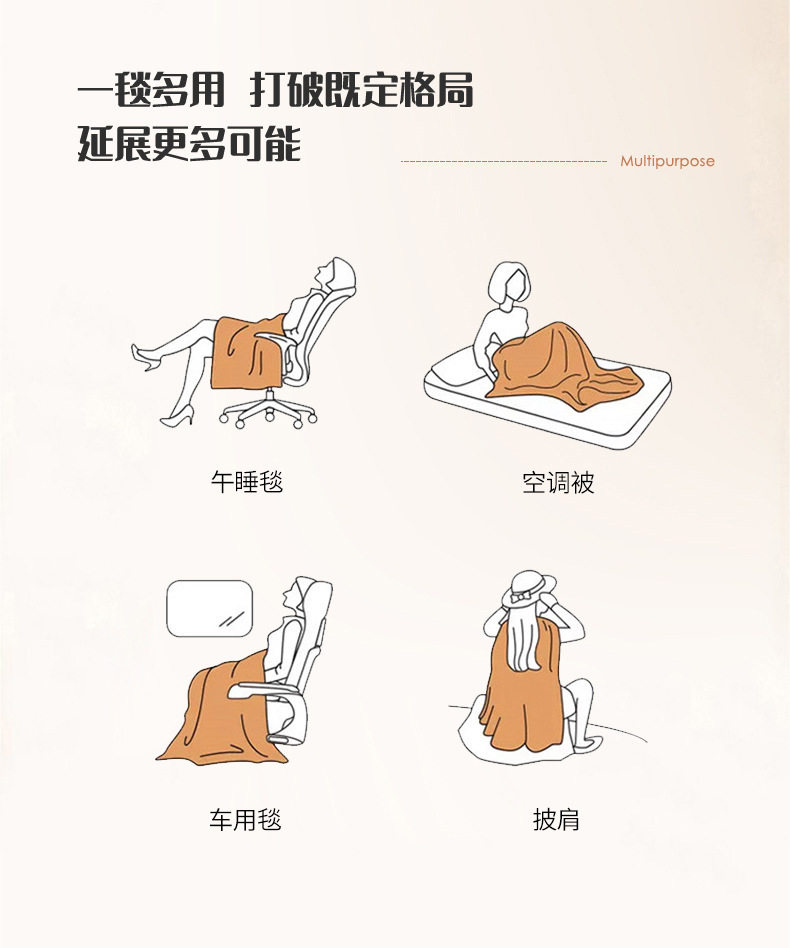 一毯多用 打破既定格局
延展更多可能

Multipurpose

午睡毯

空调被

车用毯

披肩