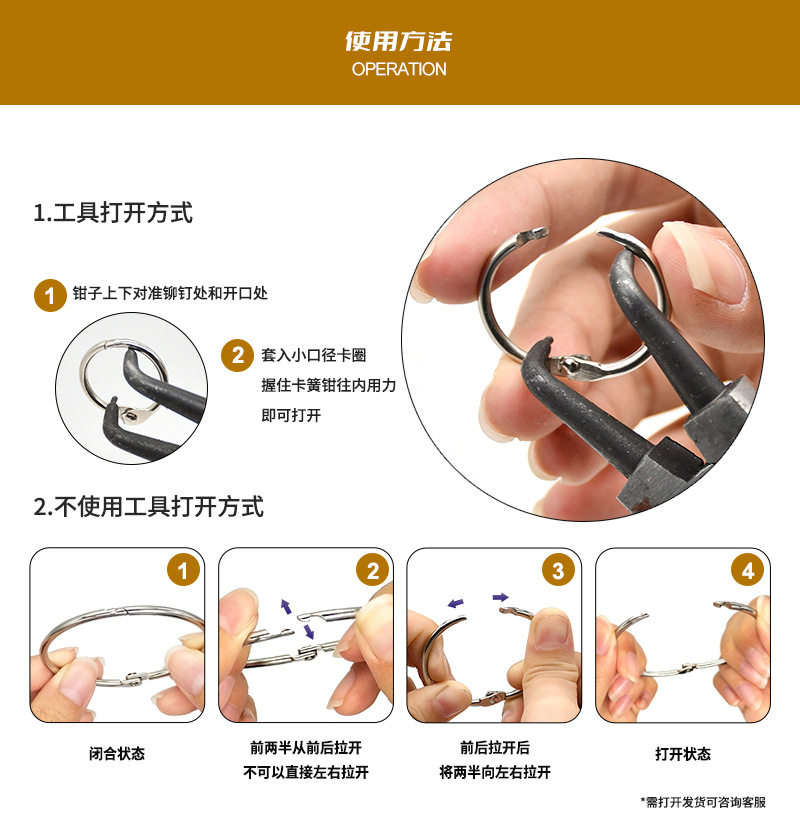 使用方法
OPERATION

1.工具打开方式

1 钳子上下对准铆钉处和开口处

2 套入小口径卡圈
握住卡簧钳往内用力
即可打开

2.不使用工具打开方式

1
闭合状态

2
前两半从前后拉开
不可以直接左右拉开

3
前后拉开后
将两半向左右拉开

4
打开状态

*需打开发货可咨询客服