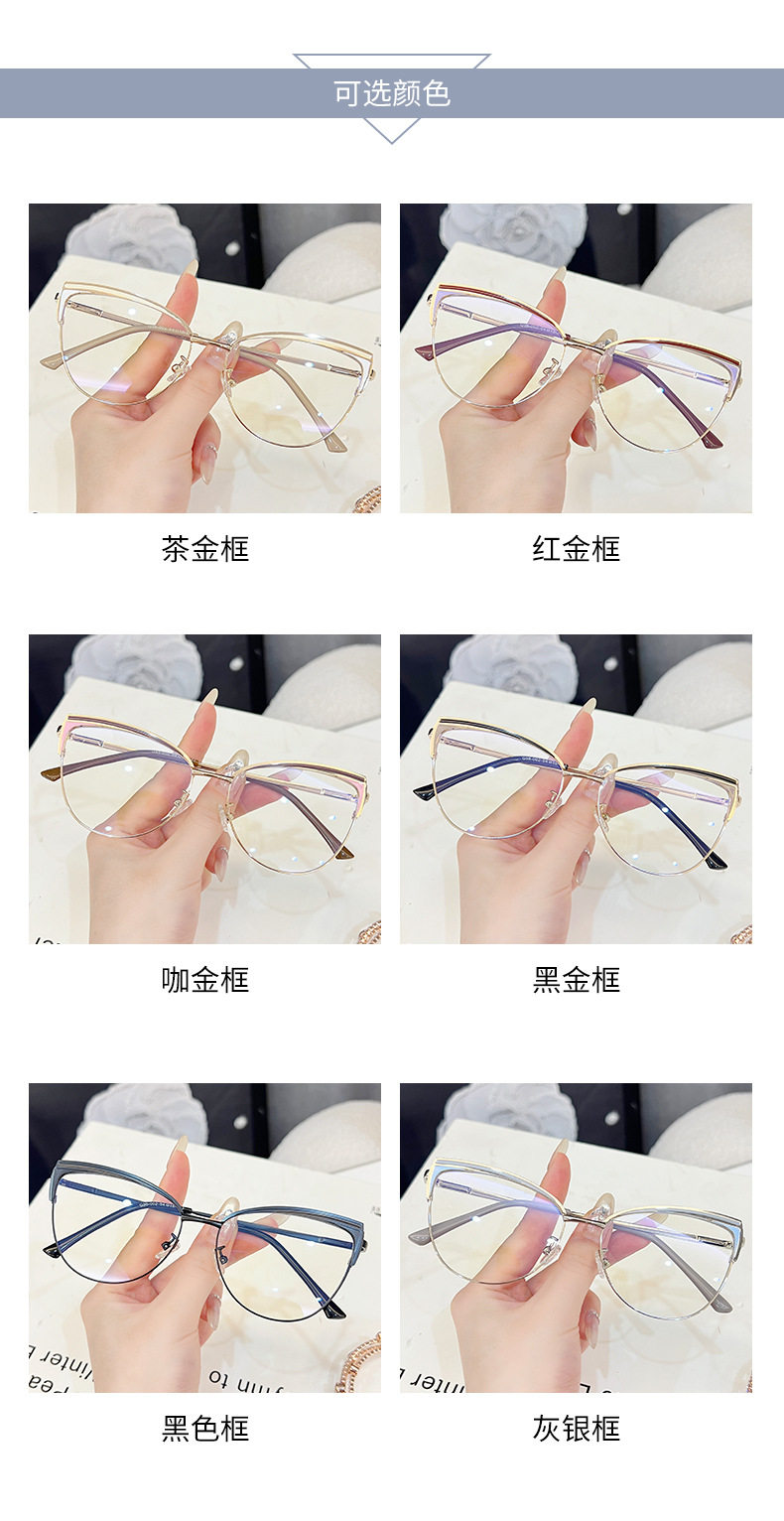 可选颜色

茶金框

红金框

咖金框

黑金框

黑色框

灰银框