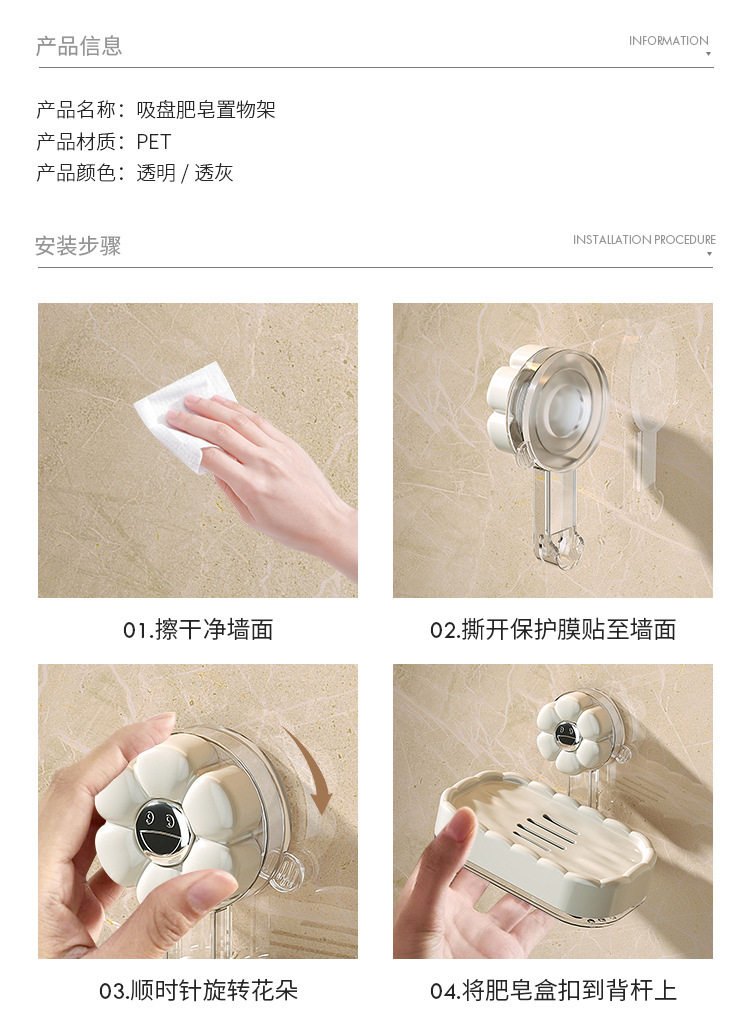 产品信息

INFORMATION

产品名称：吸盘肥皂置物架
产品材质：PET
产品颜色：透明 / 透灰

安装步骤

INSTALLATION PROCEDURE

01.擦干净墙面

02.撕开保护膜贴至墙面

03.顺时针旋转花朵

04.将肥皂盒扣到背杆上