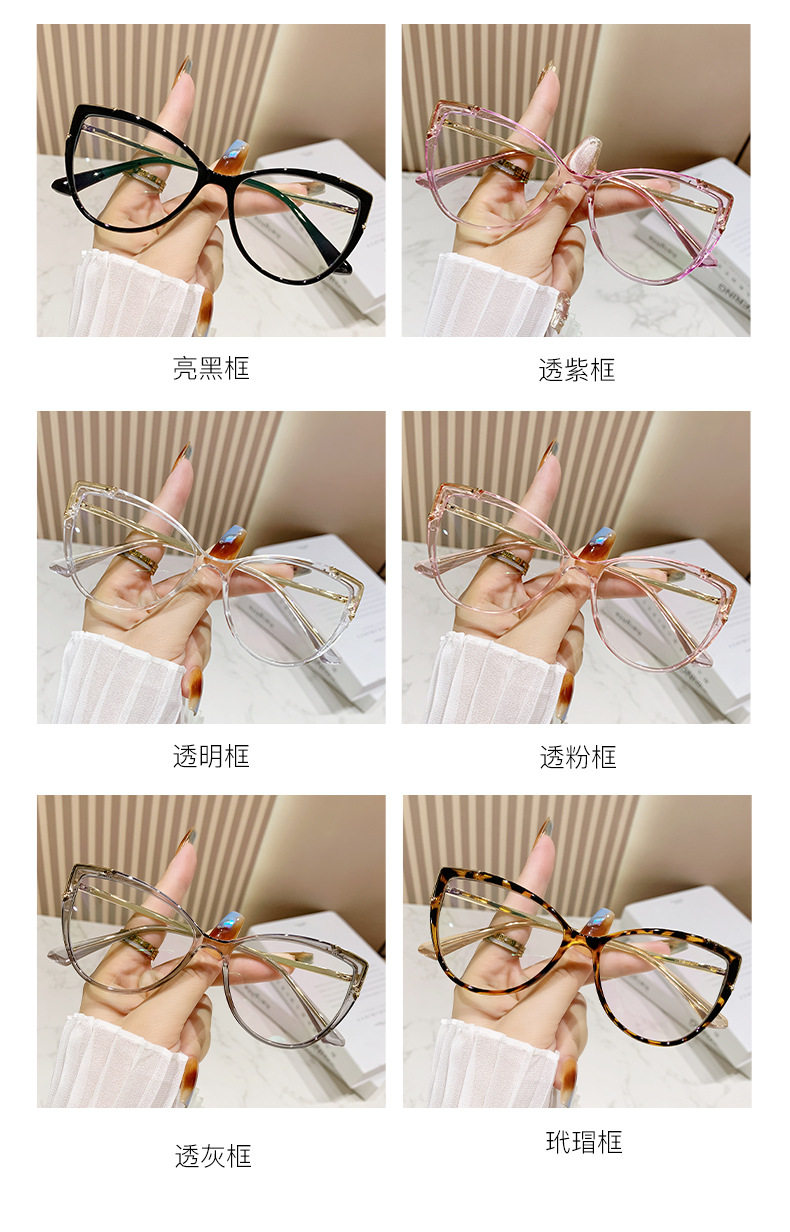 亮黑框

透紫框

透明框

透粉框

透灰框

玳瑁框