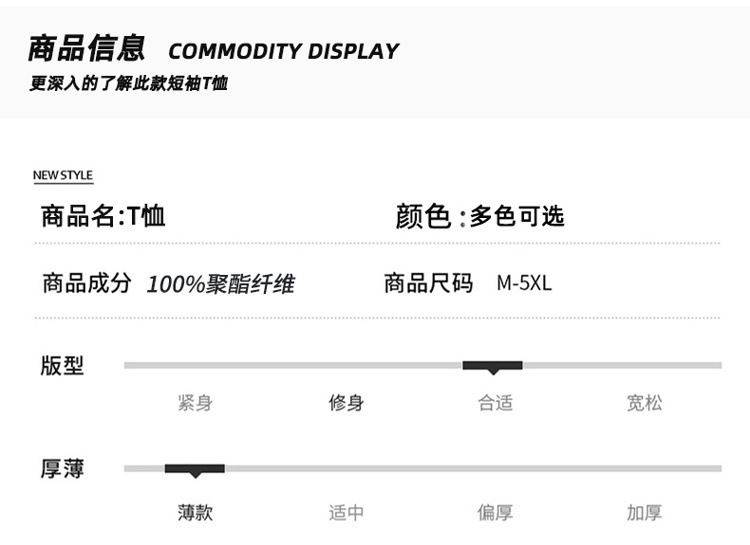 商品信息 COMMODITY DISPLAY
更深入的了解此款短袖T恤

NEW STYLE

商品名:T恤 颜色:多色可选

商品成分 100%聚酯纤维 商品尺码 M-5XL

版型

紧身 修身 合适 宽松

厚薄

薄款 适中 偏厚 加厚