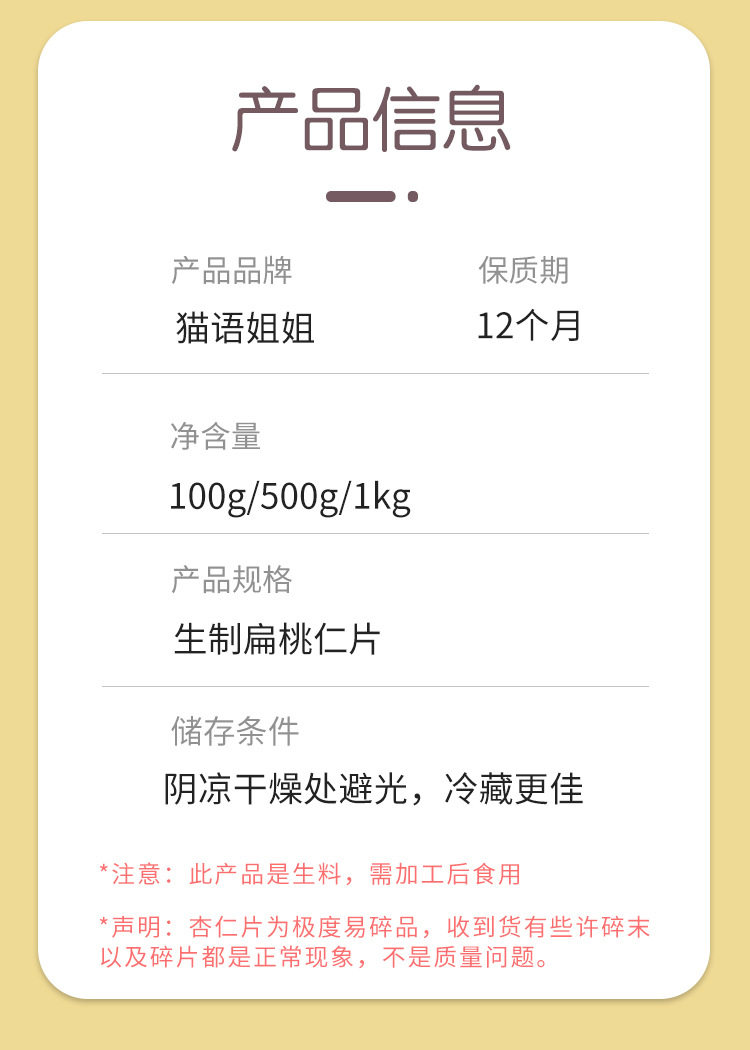 产品信息

产品品牌
猫语姐姐

保质期
12个月

净含量
100g/500g/1kg

产品规格
生制扁桃仁片

储存条件
阴凉干燥处避光，冷藏更佳

*注意：此产品是生料，需加工后食用

*声明：杏仁片为极度易碎品，收到货有些许碎末以及碎片都是正常现象，不是质量问题。