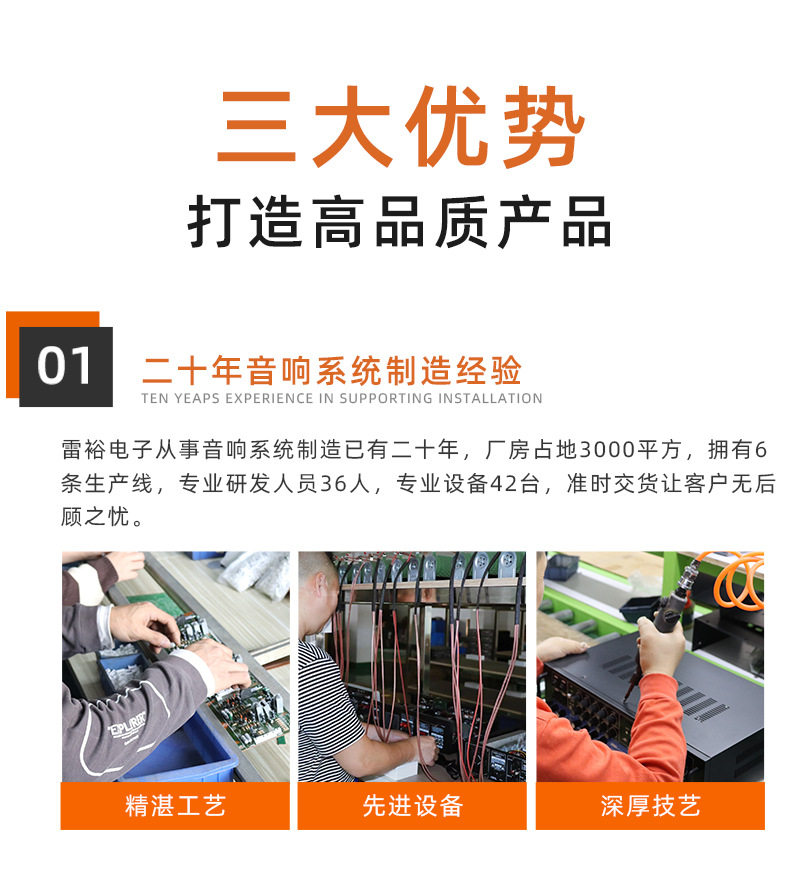 三大优势
打造高品质产品

01
二十年音响系统制造经验
TEN YEAPS EXPERIENCE IN SUPPORTING INSTALLATION

雷裕电子从事音响系统制造已有二十年，厂房占地3000平方，拥有6条生产线，专业研发人员36人，专业设备42台，准时交货让客户无后顾之忧。

EXPLORER

精湛工艺

先进设备

深厚技艺