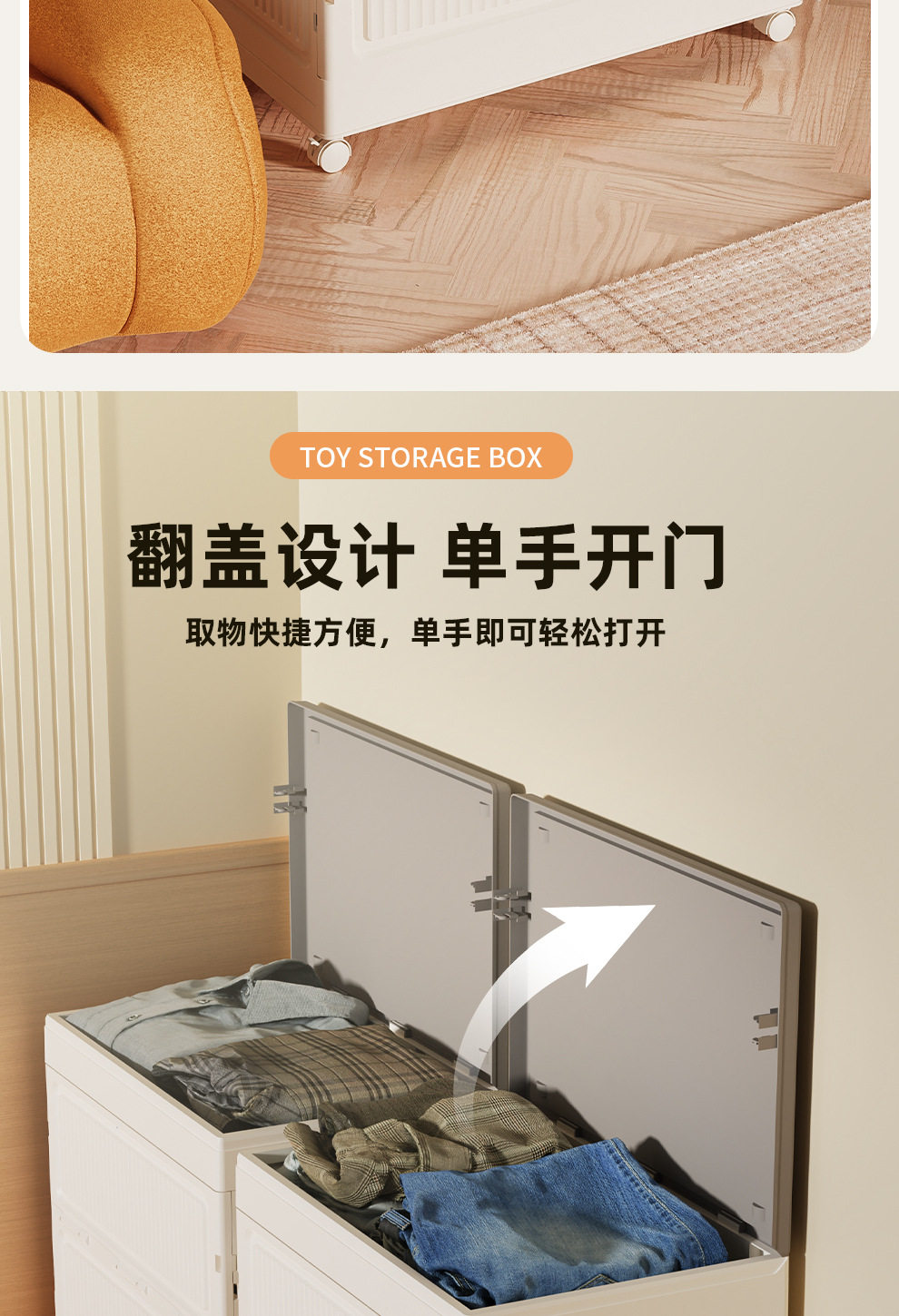 TOY STORAGE BOX

翻盖设计 单手开门

取物快捷方便，单手即可轻松打开