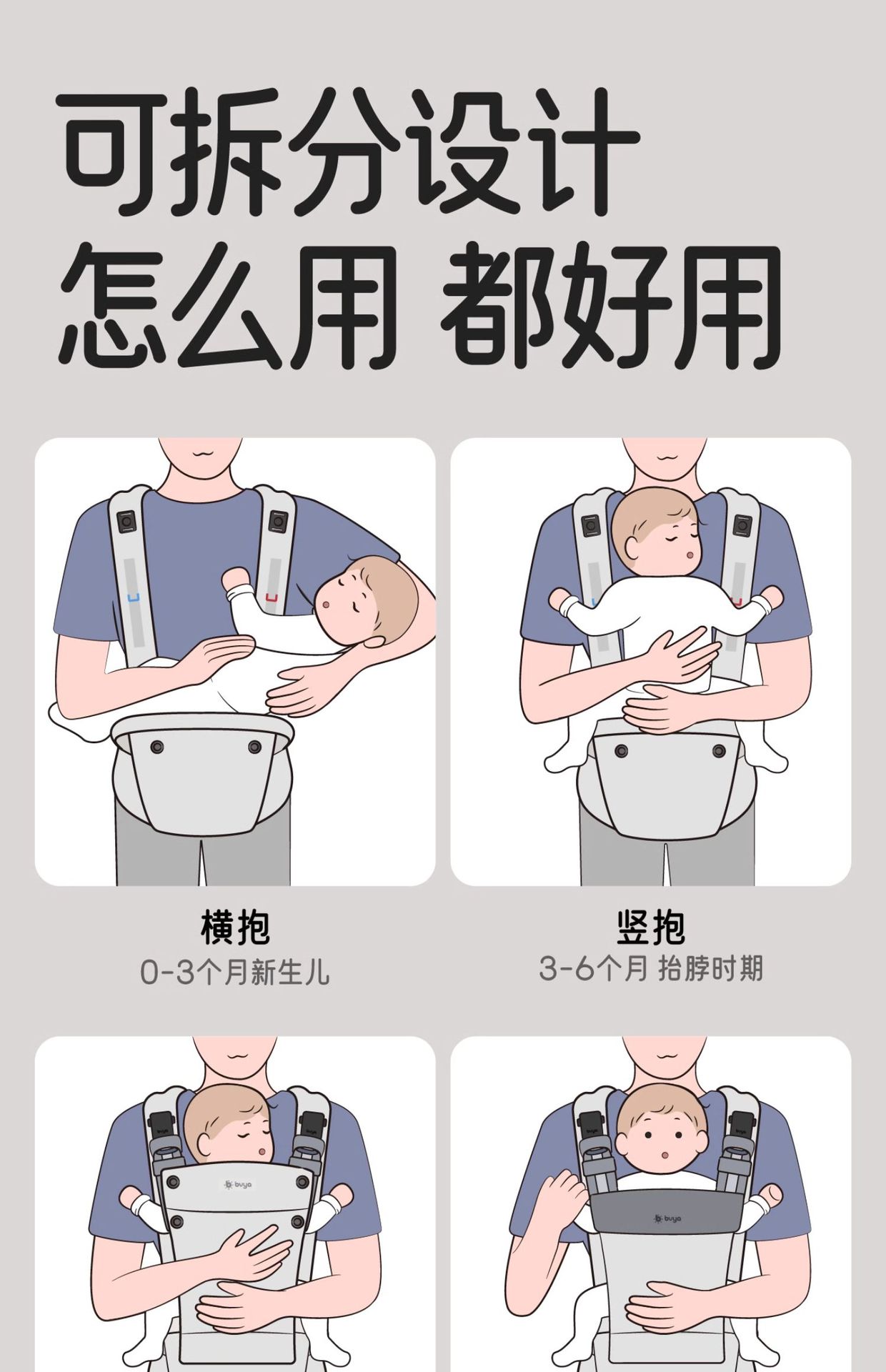 可拆分设计
怎么用 都好用

横抱
0-3个月新生儿

竖抱
3-6个月 抬脖时期

buya

buya