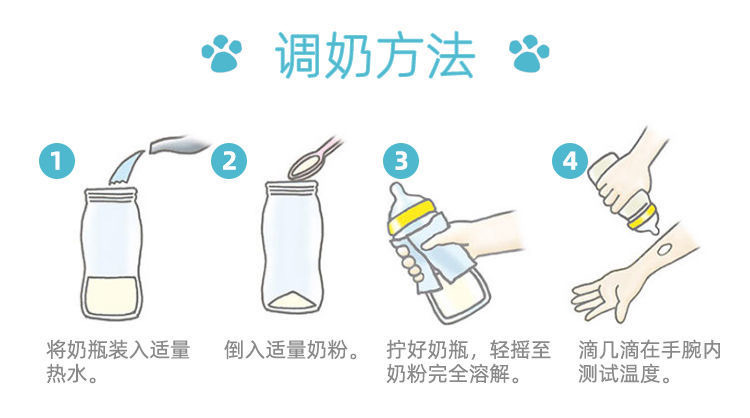 调奶方法

1
将奶瓶装入适量热水。

2
倒入适量奶粉。

3
拧好奶瓶，轻摇至奶粉完全溶解。

4
滴几滴在手腕内测试温度。