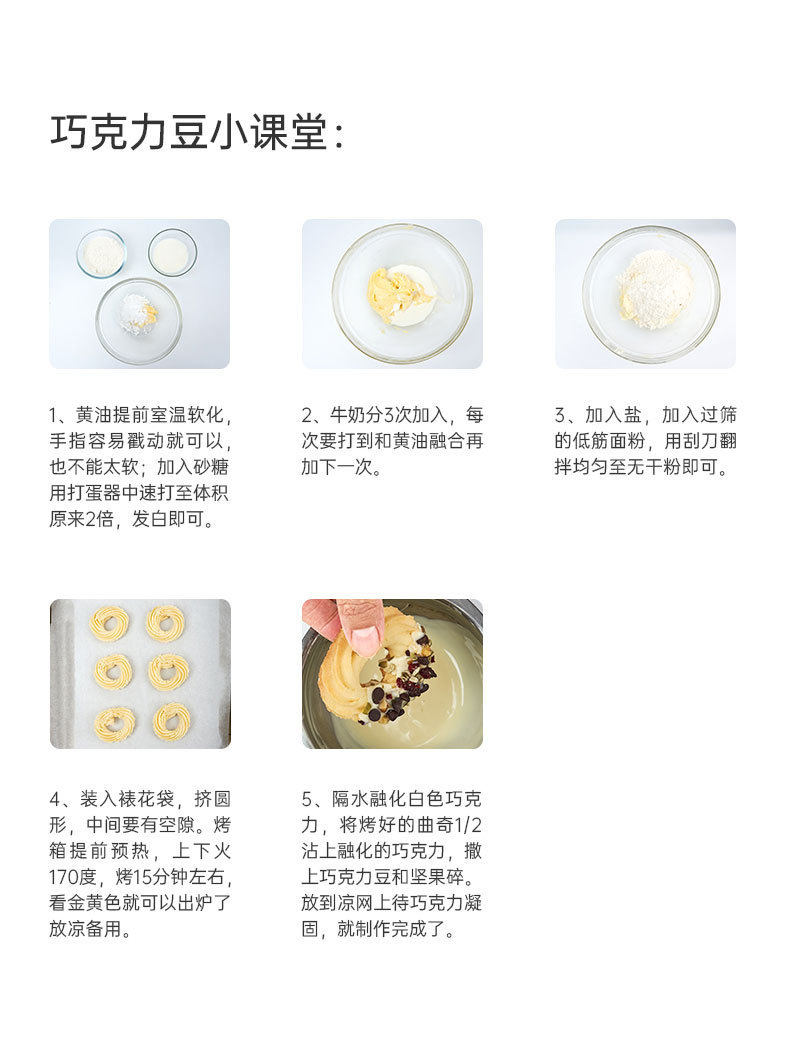 巧克力豆小课堂：

1、黄油提前室温软化，手指容易戳动就可以，也不能太软；加入砂糖用打蛋器中速打至体积原来2倍，发白即可。

2、牛奶分3次加入，每次要打到和黄油融合再加下一次。

3、加入盐，加入过筛的低筋面粉，用刮刀翻拌均匀至无干粉即可。

4、装入裱花袋，挤圆形，中间要有空隙。烤箱提前预热，上下火170度，烤15分钟左右，看金黄色就可以出炉了放凉备用。

5、隔水融化白色巧克力，将烤好的曲奇1/2沾上融化的巧克力，撒上巧克力豆和坚果碎。放到凉网上待巧克力凝固，就制作完成了。