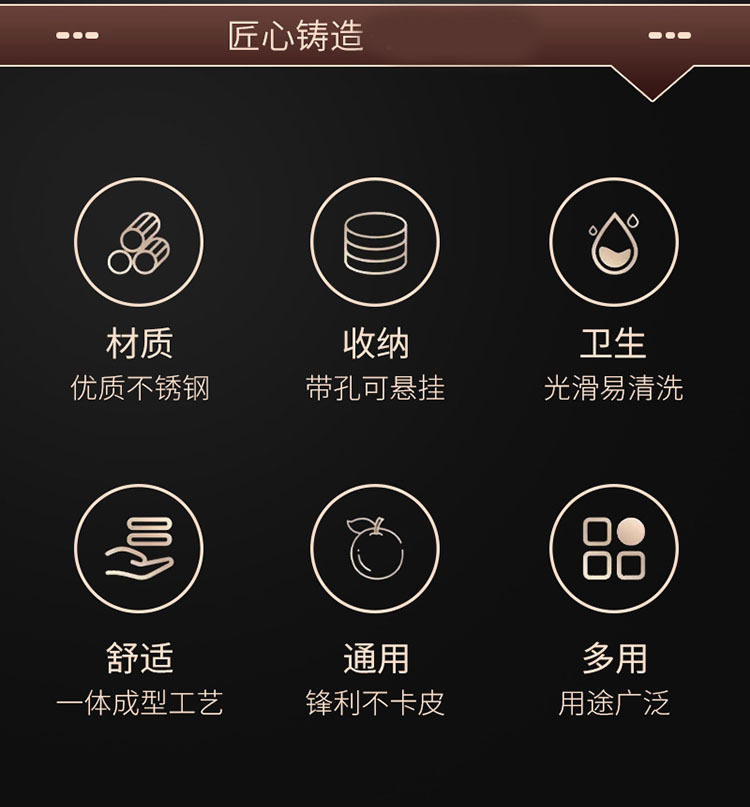 匠心铸造

材质
优质不锈钢

收纳
带孔可悬挂

卫生
光滑易清洗

舒适
一体成型工艺

通用
锋利不卡皮

多用
用途广泛